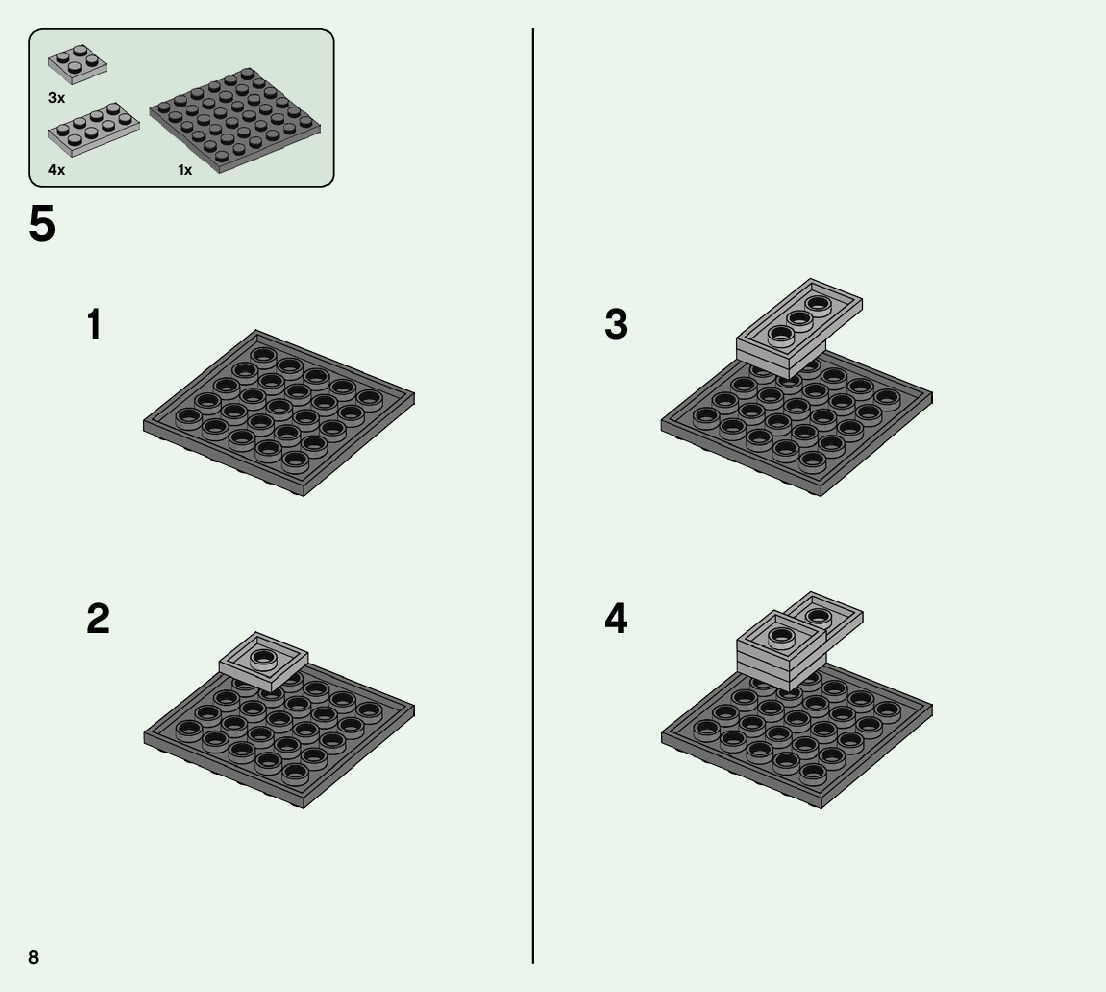 3x

4x

1x

5

1

2

3

4

8