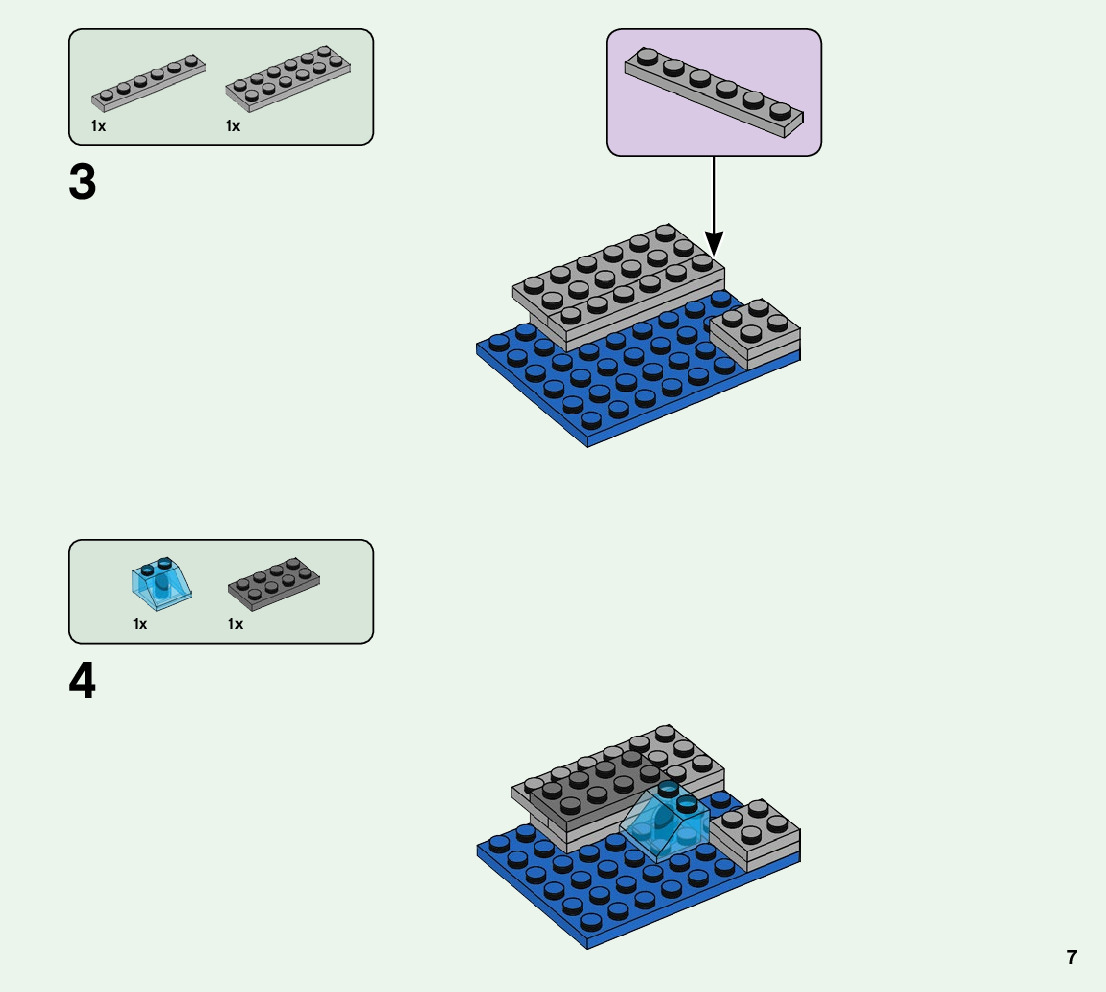 1x 1x

3

1x 1x

4

7