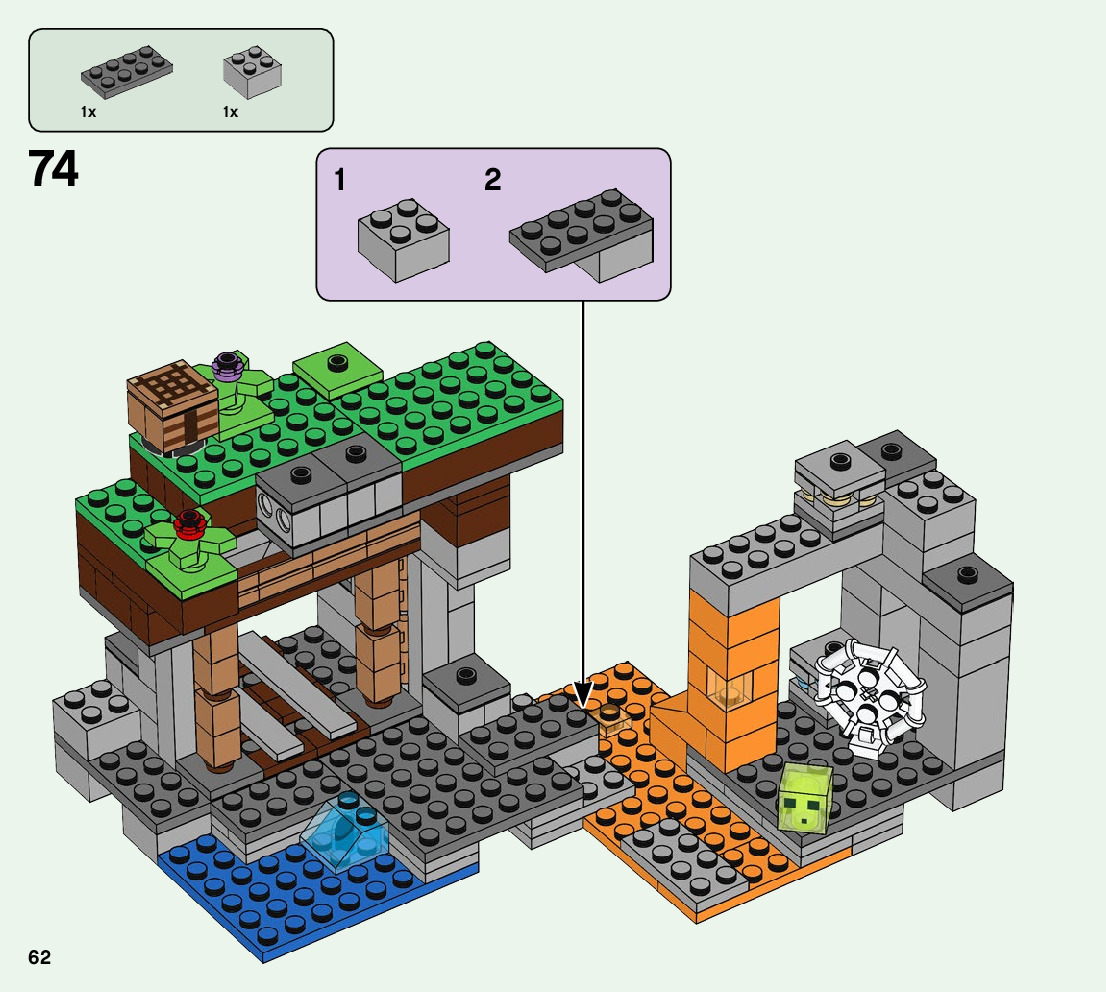 1x
1x

74

1
2

62