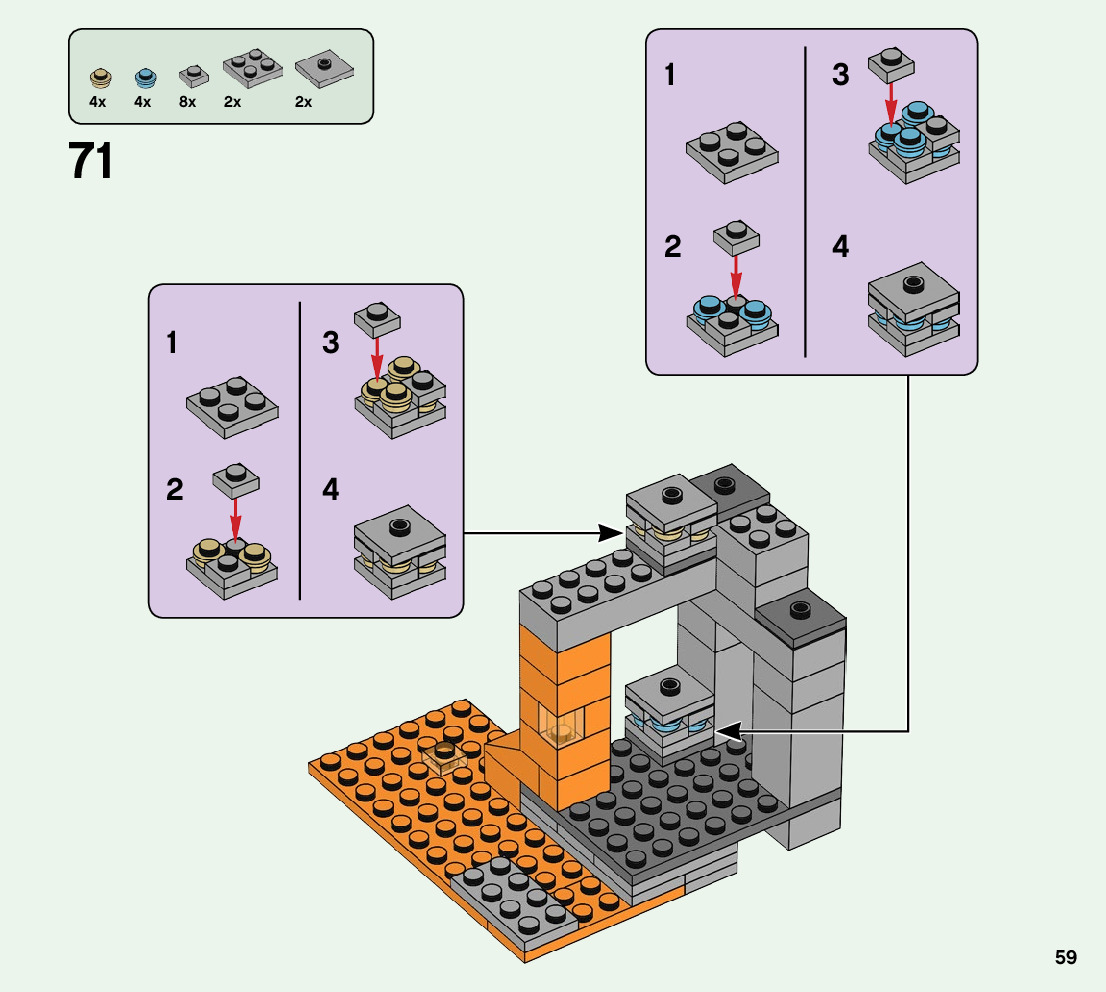 4x 4x 8x 2x 2x

71

1

2

3

4

1

2

3

4

59