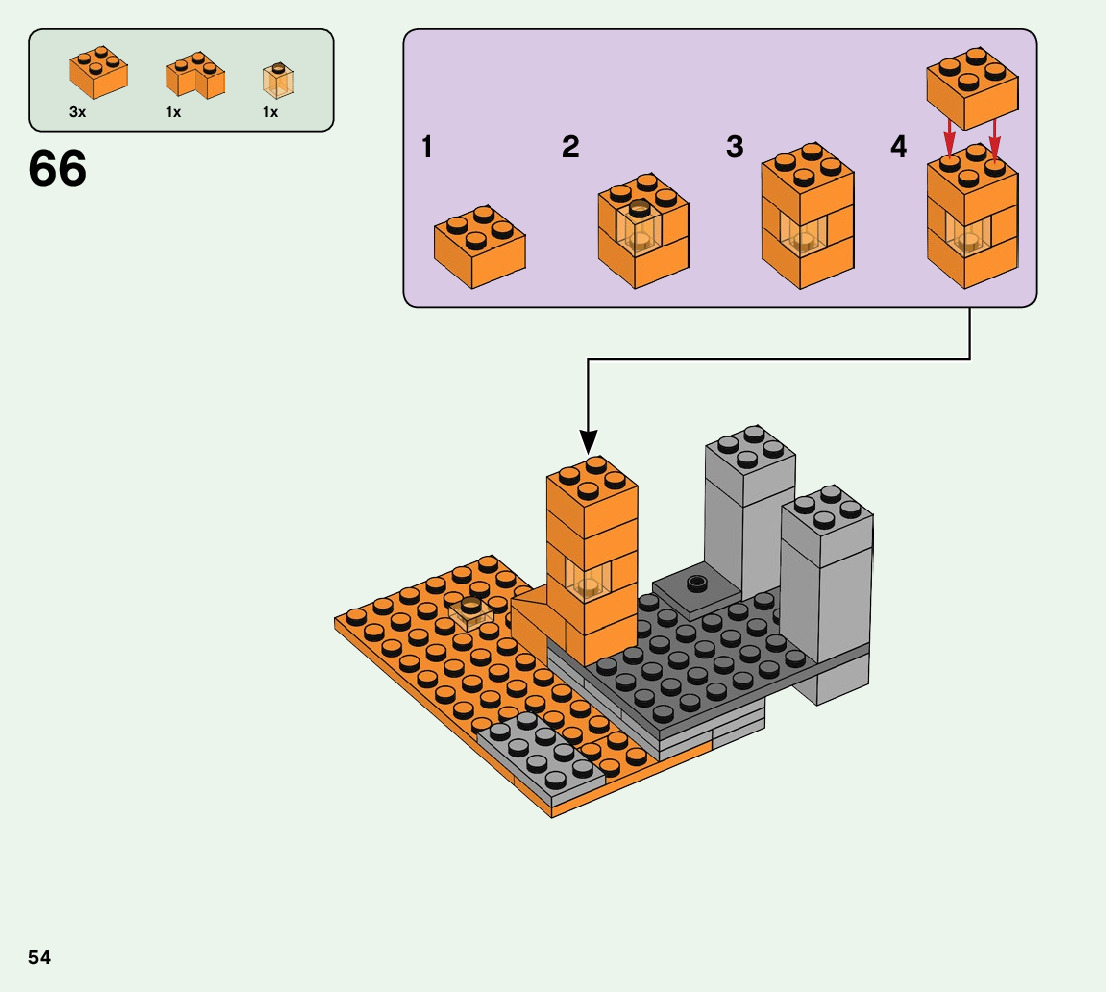 3x 1x 1x

66

1 2 3 4

54