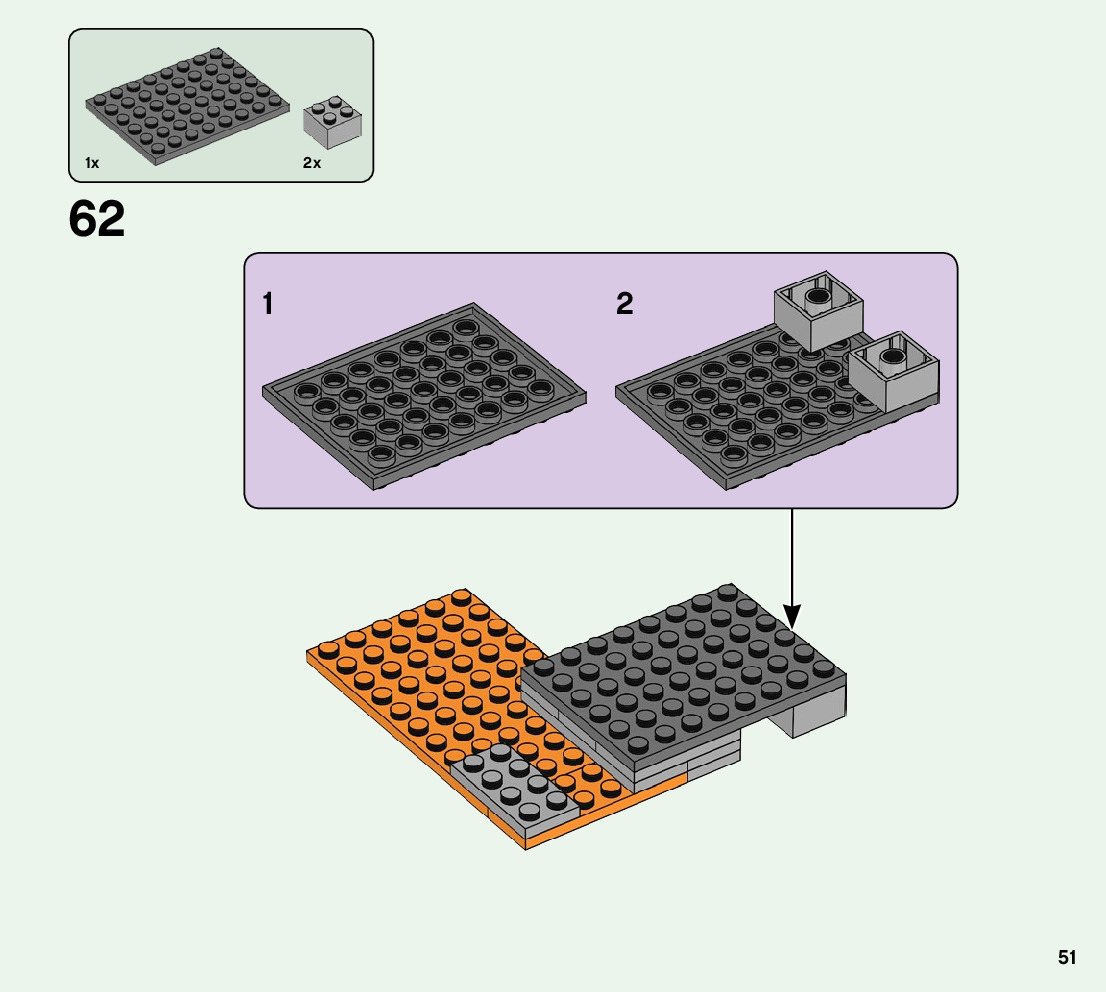 1x
2x
62
1
2
51