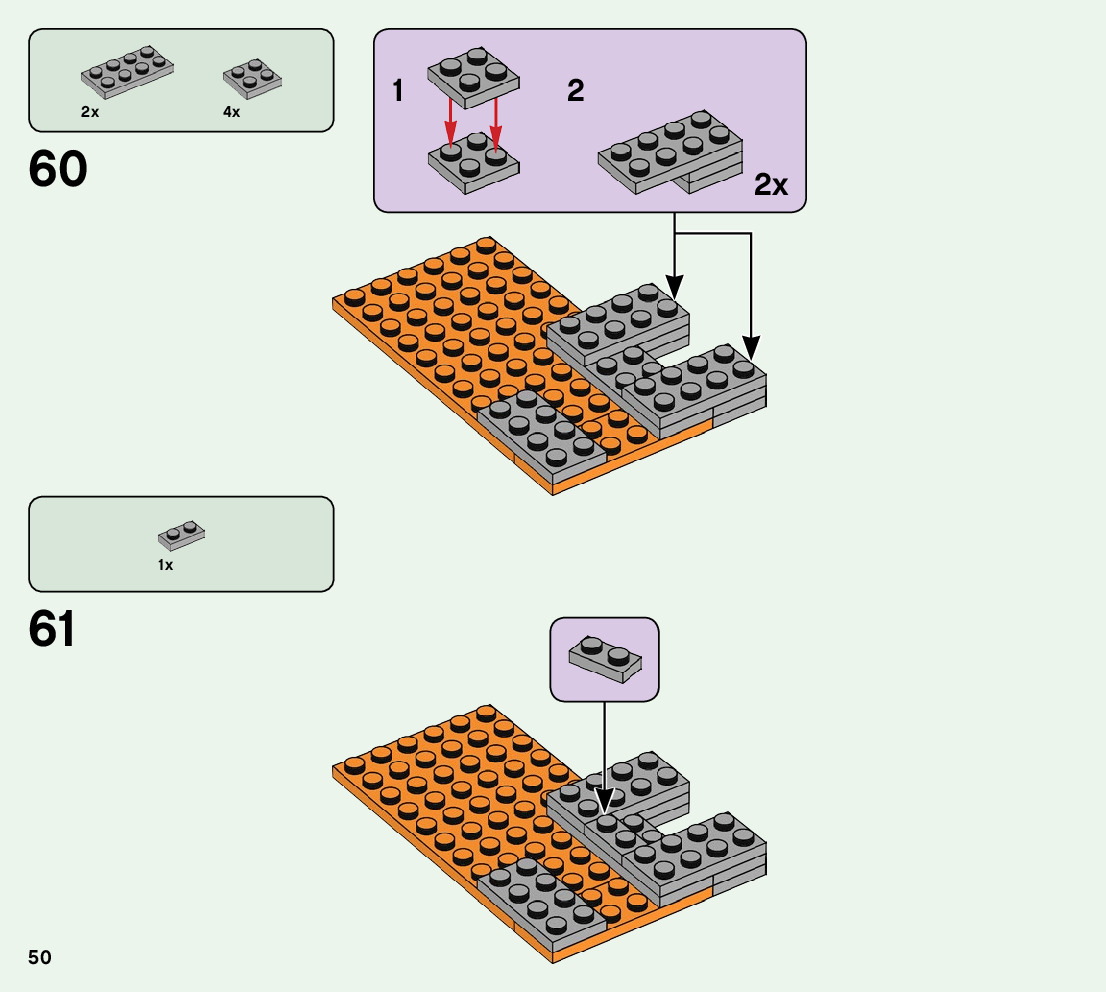 2x 4x

60

1

2

2x

1x

61

50