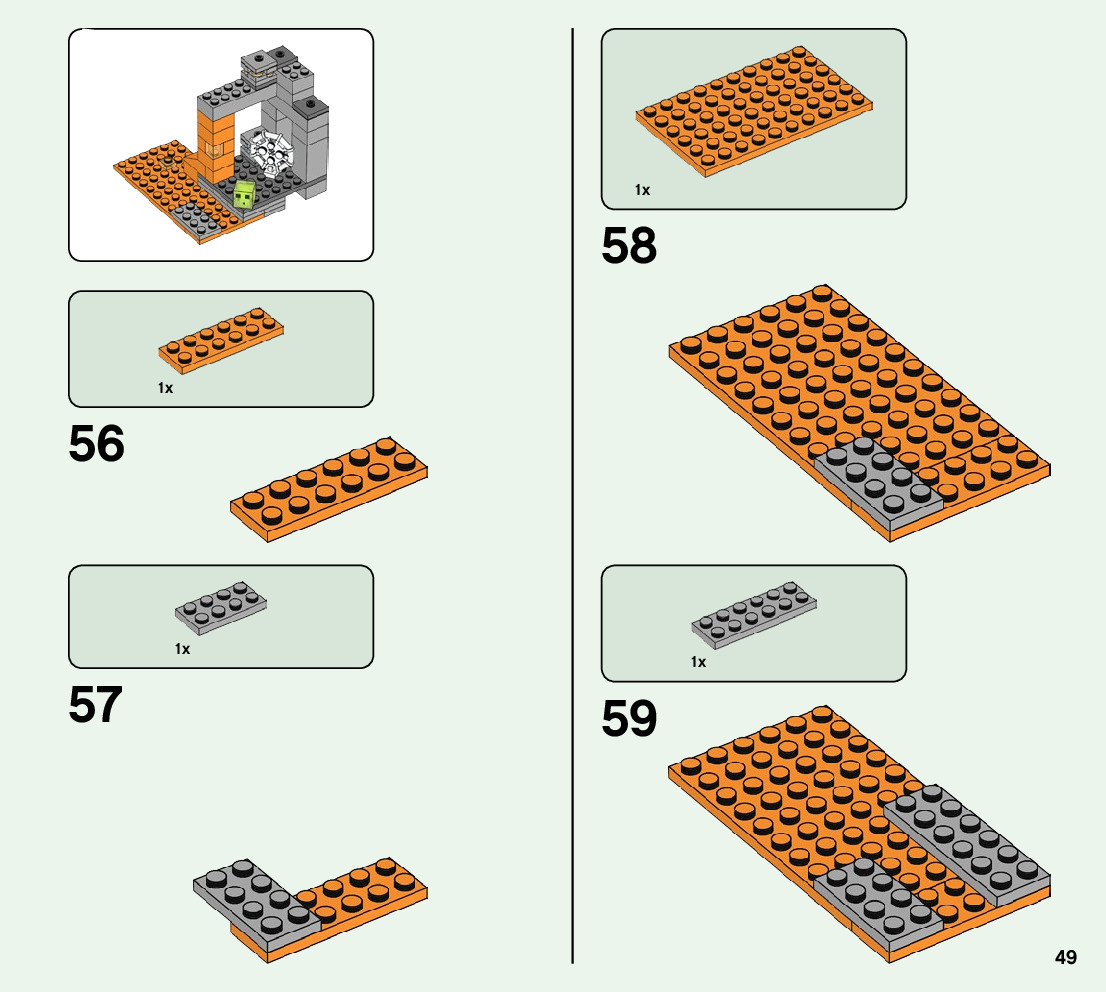 1x

56

1x

57

1x

58

1x

59

49