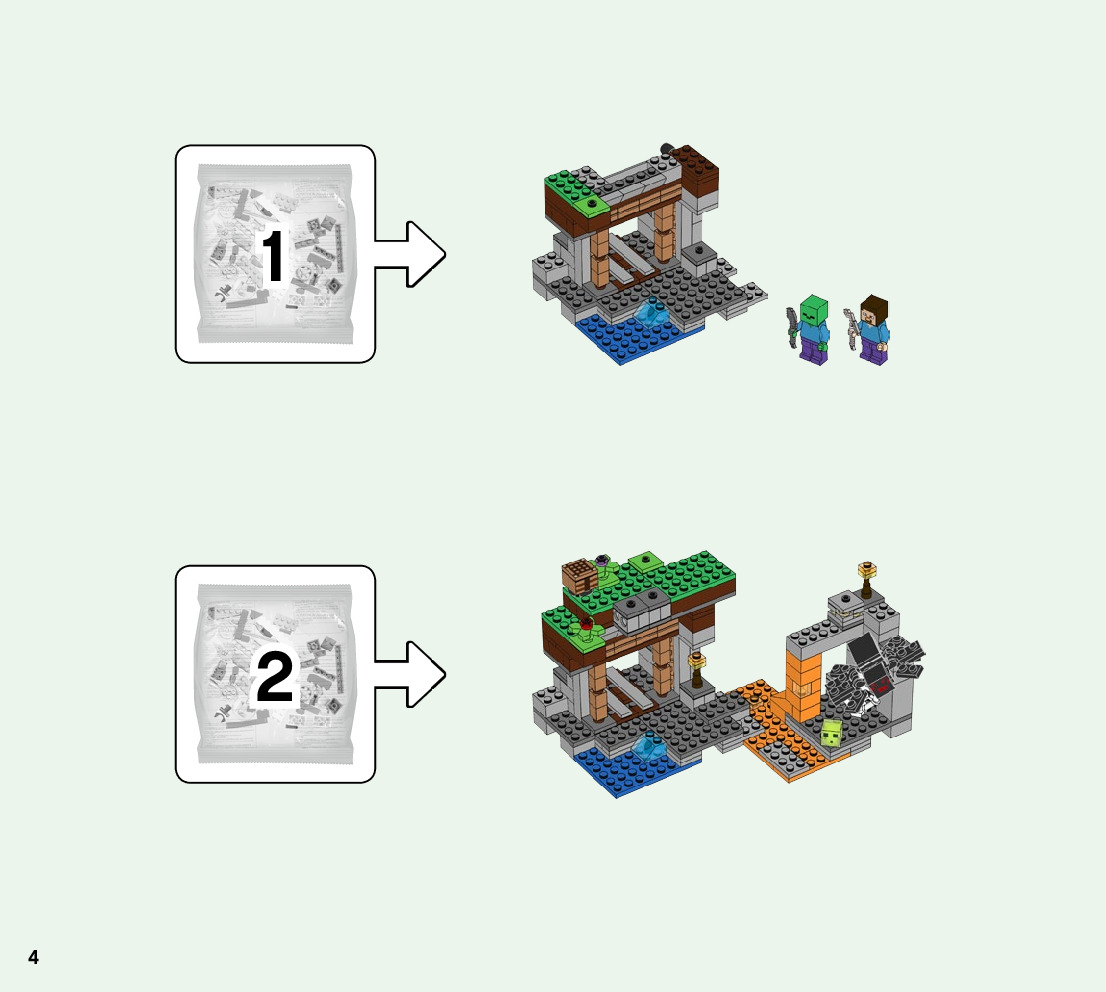 1

2

4