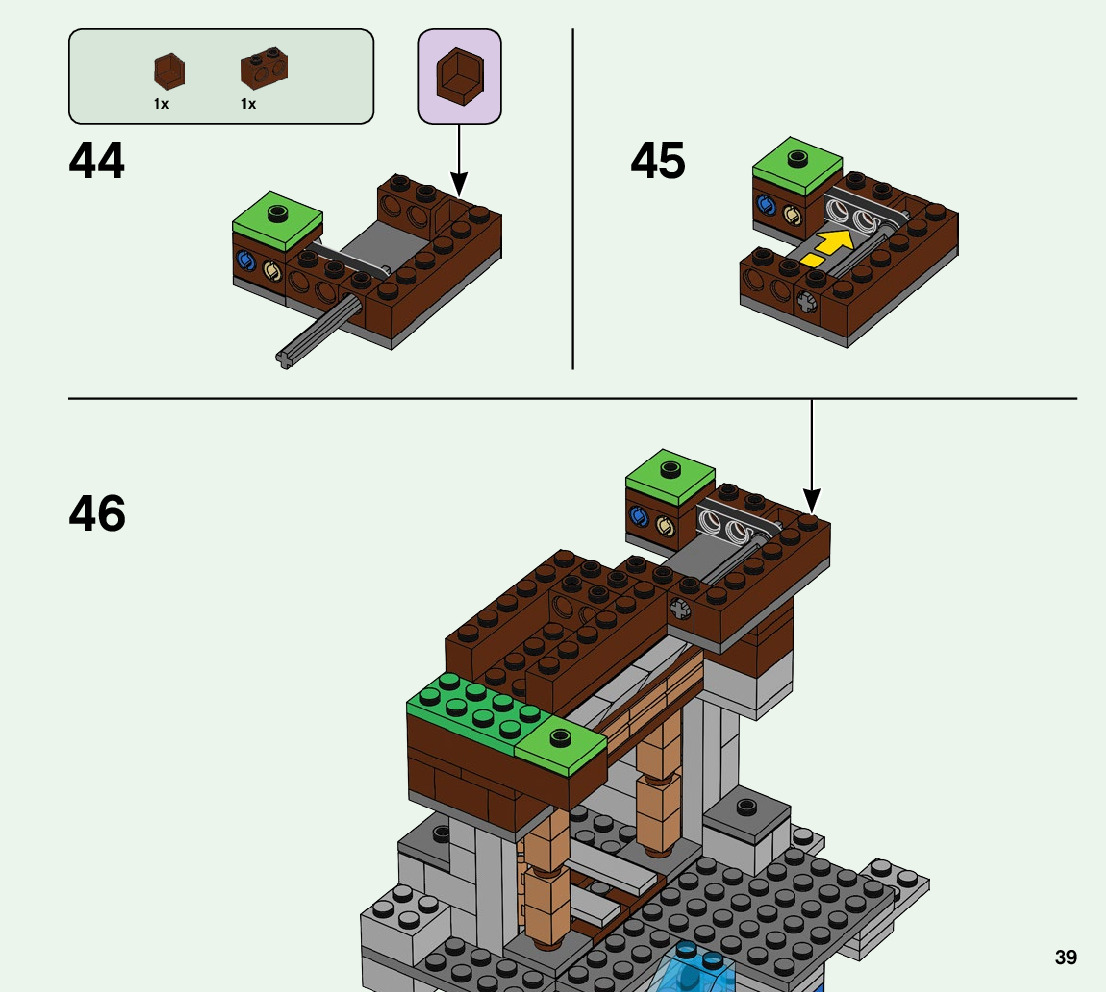 1x 1x

44

45

46

39