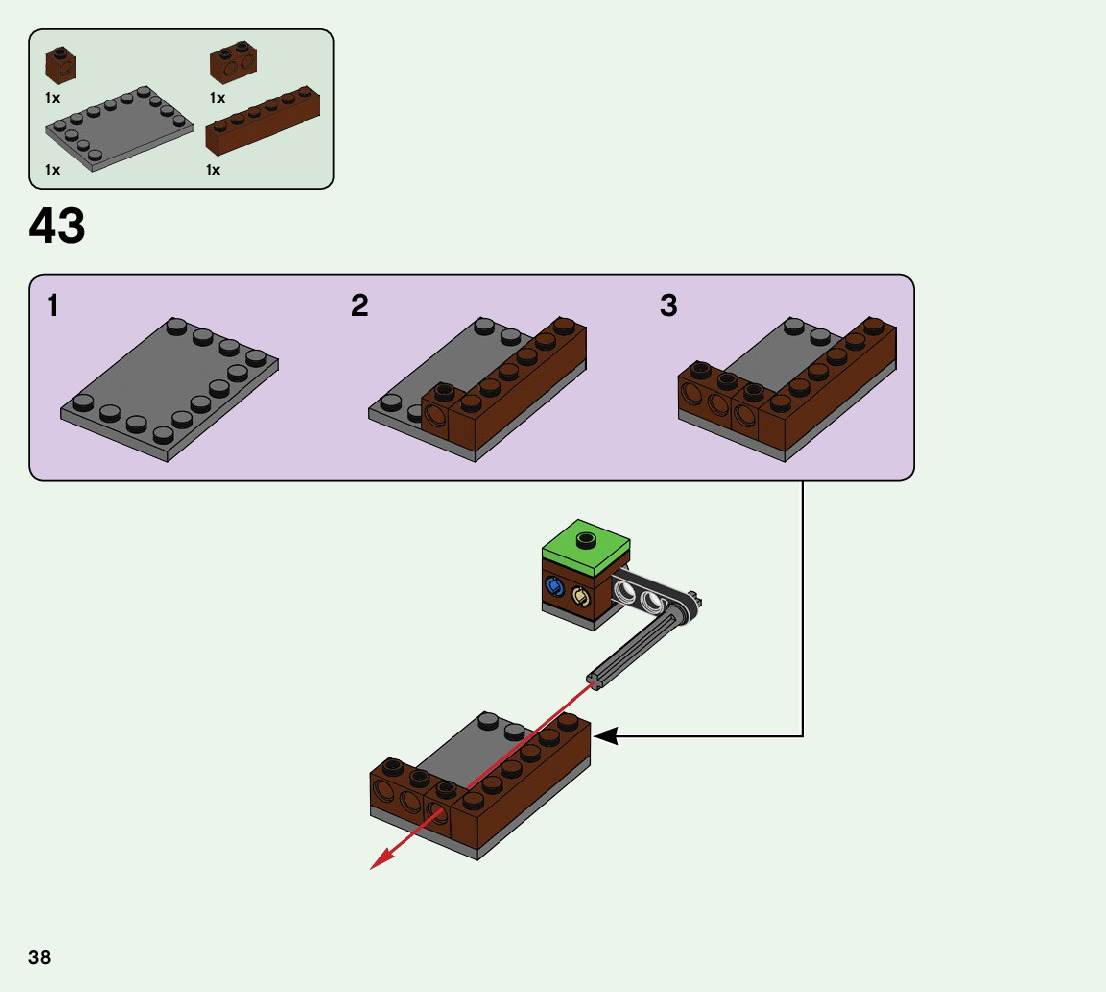 1x
1x
1x
1x

43

1
2
3

38