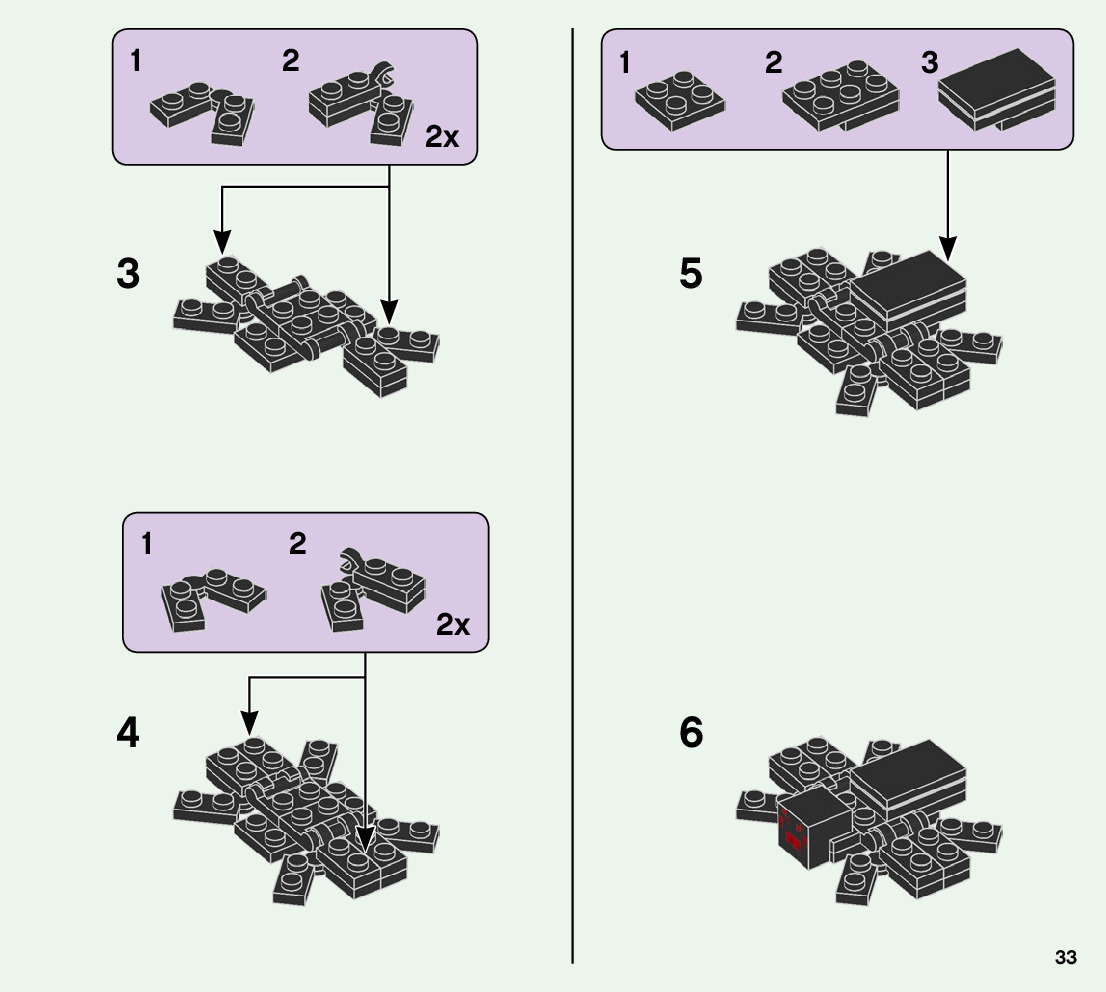 1 2 2x

3

1 2 2x

4

1 2 3

5

6

33