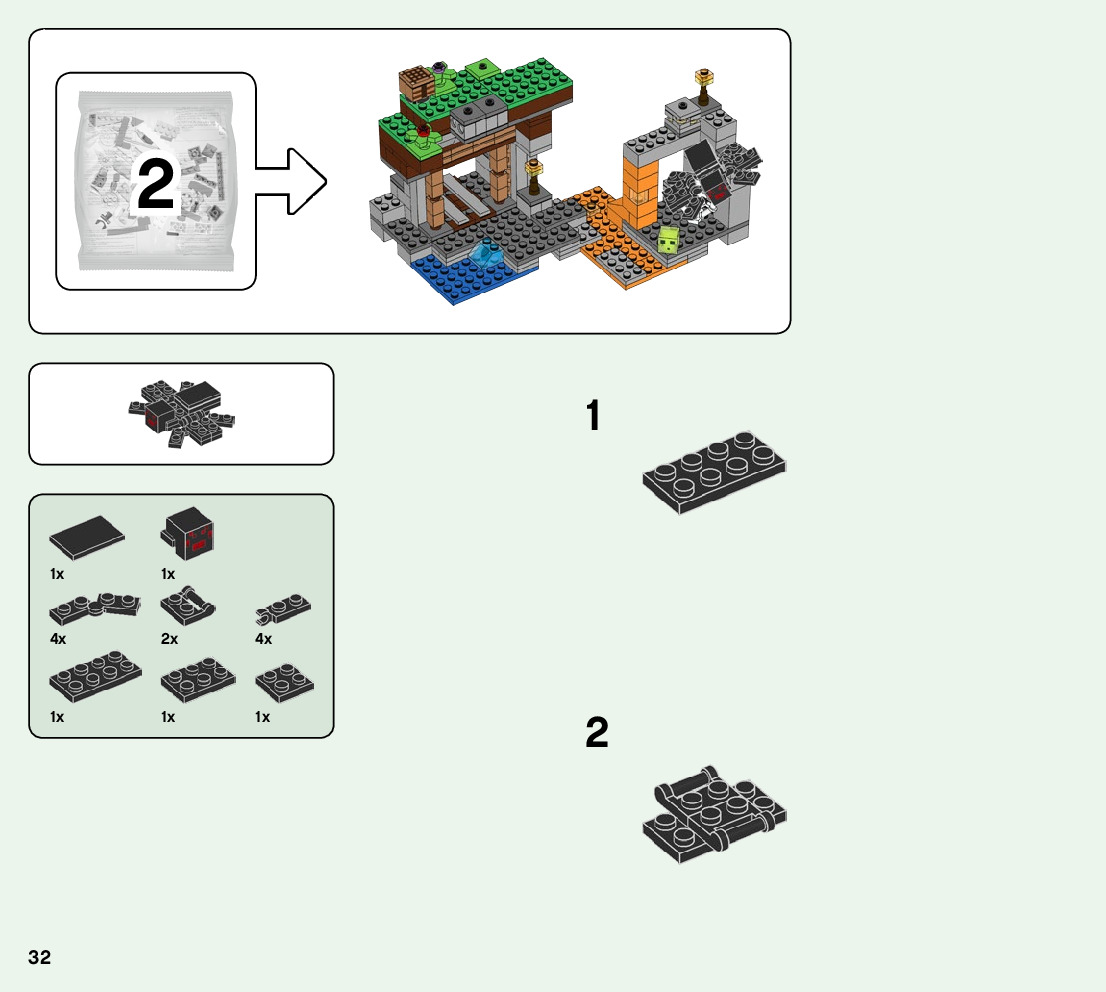 2

1x
1x
4x
2x
4x
1x
1x
1x

1

2

32