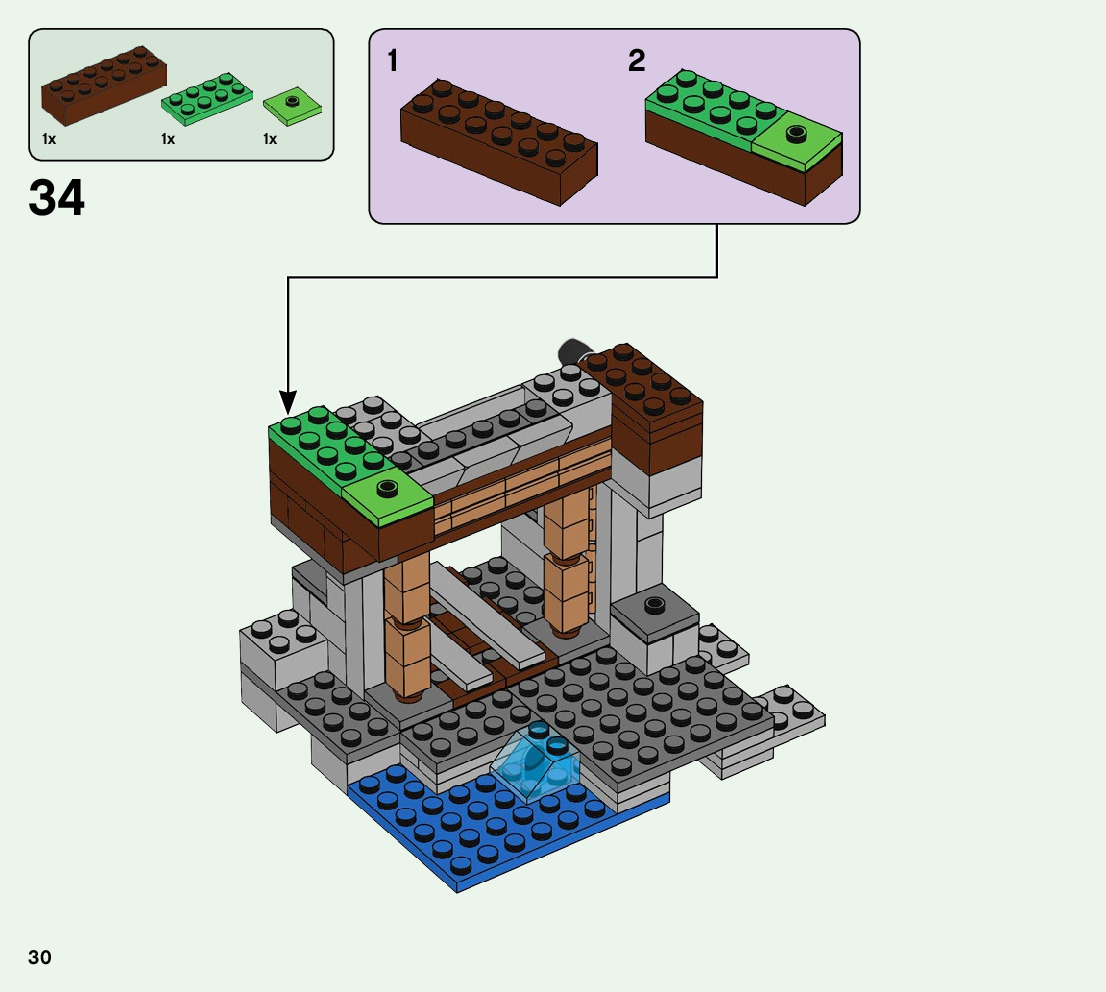 1x 1x 1x

34

1

2

30