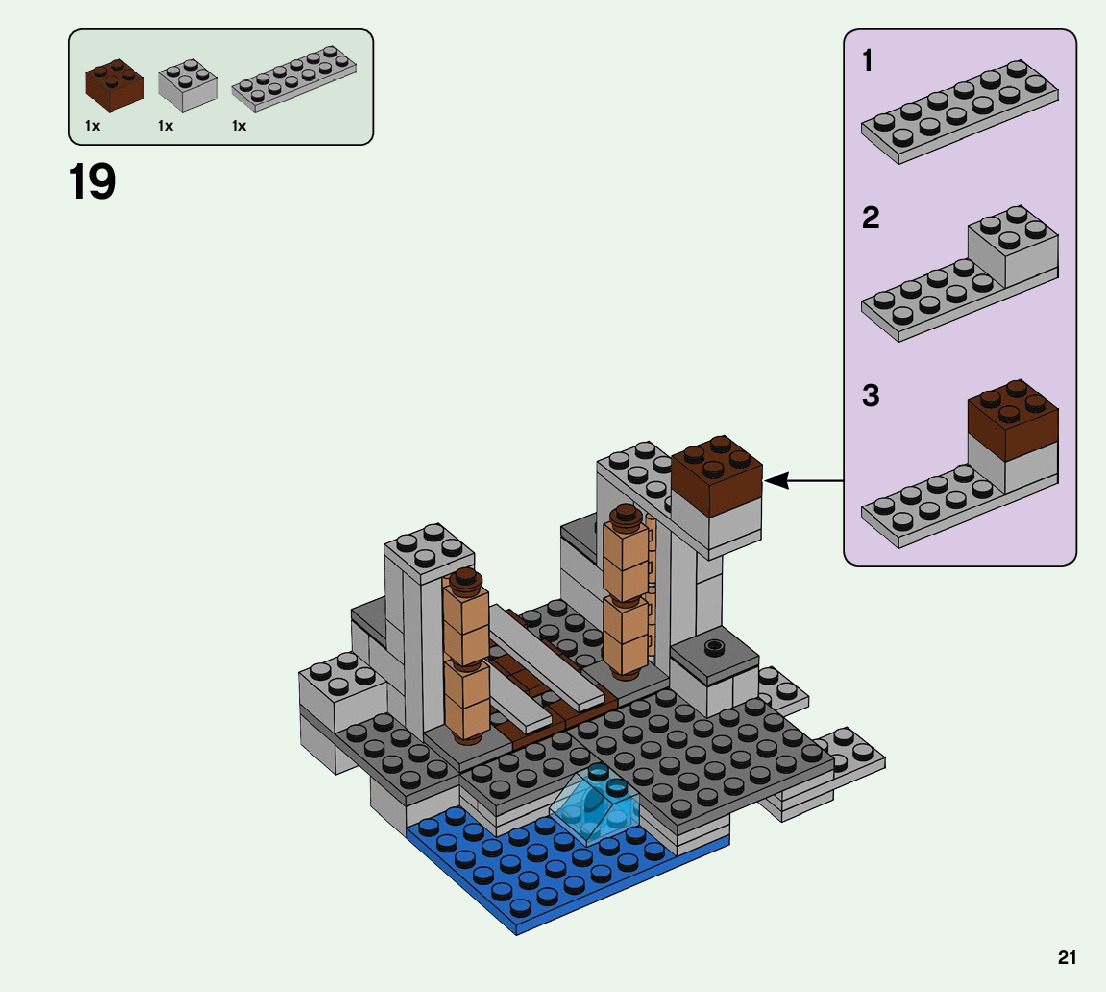 1x 1x 1x

19

1

2

3

21