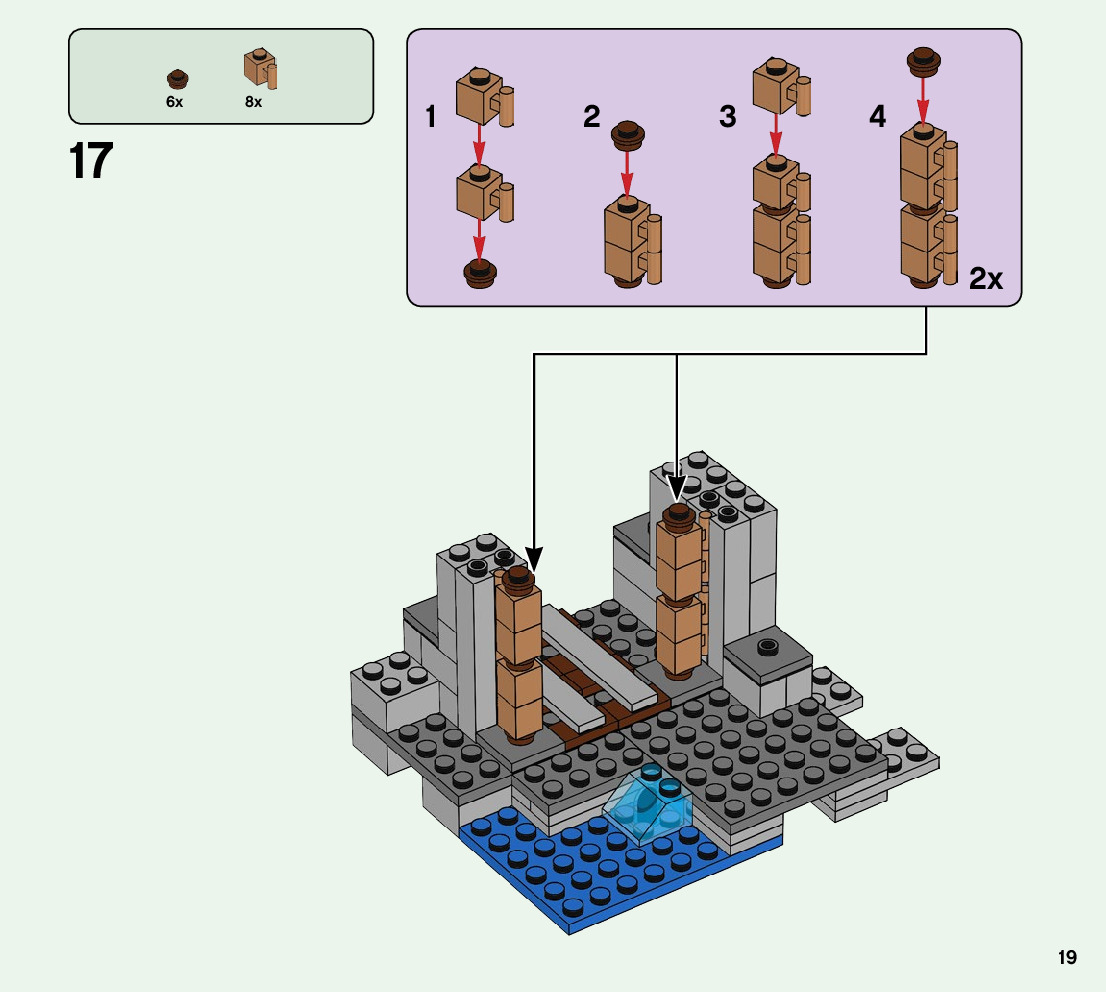 6x
8x

17

1
2
3
4
2x

19