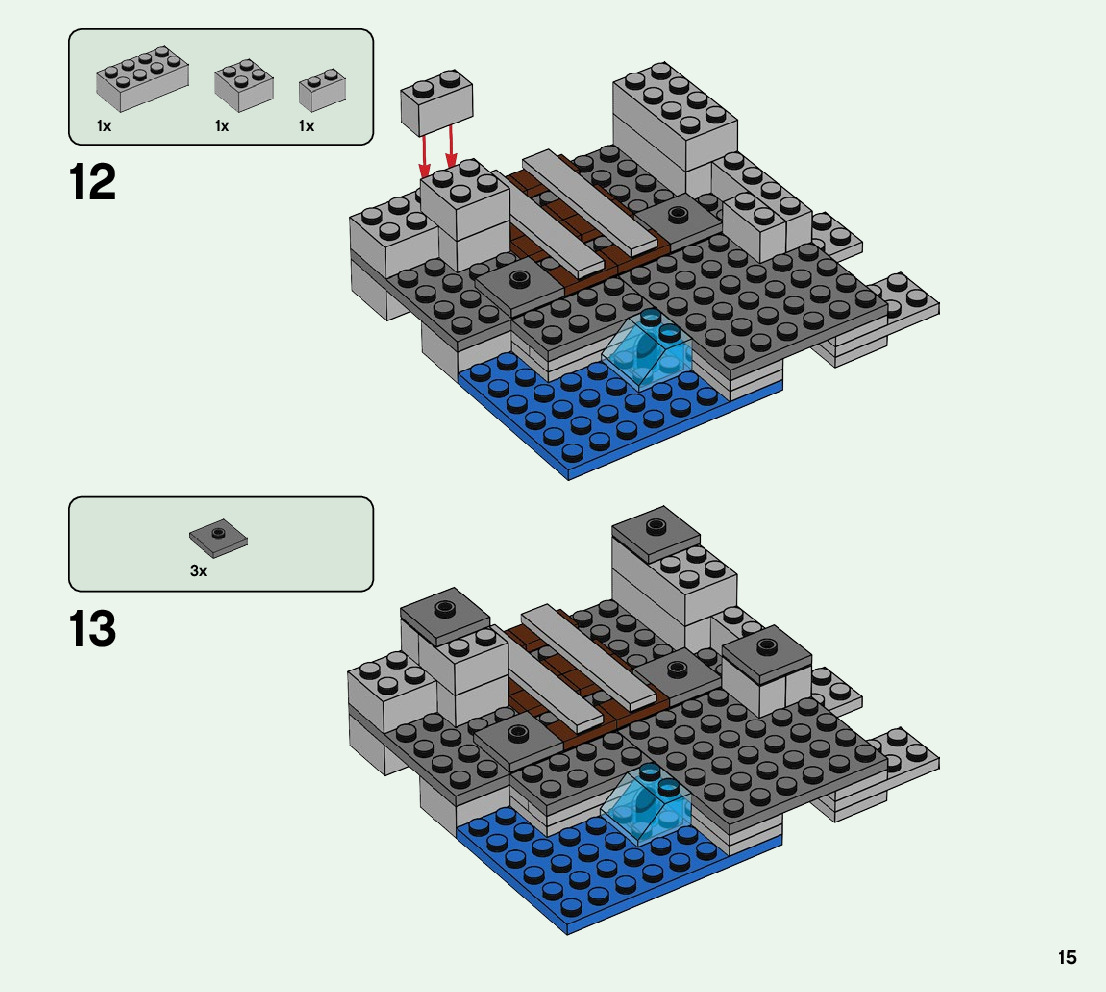 1x 1x 1x

12

3x

13

15