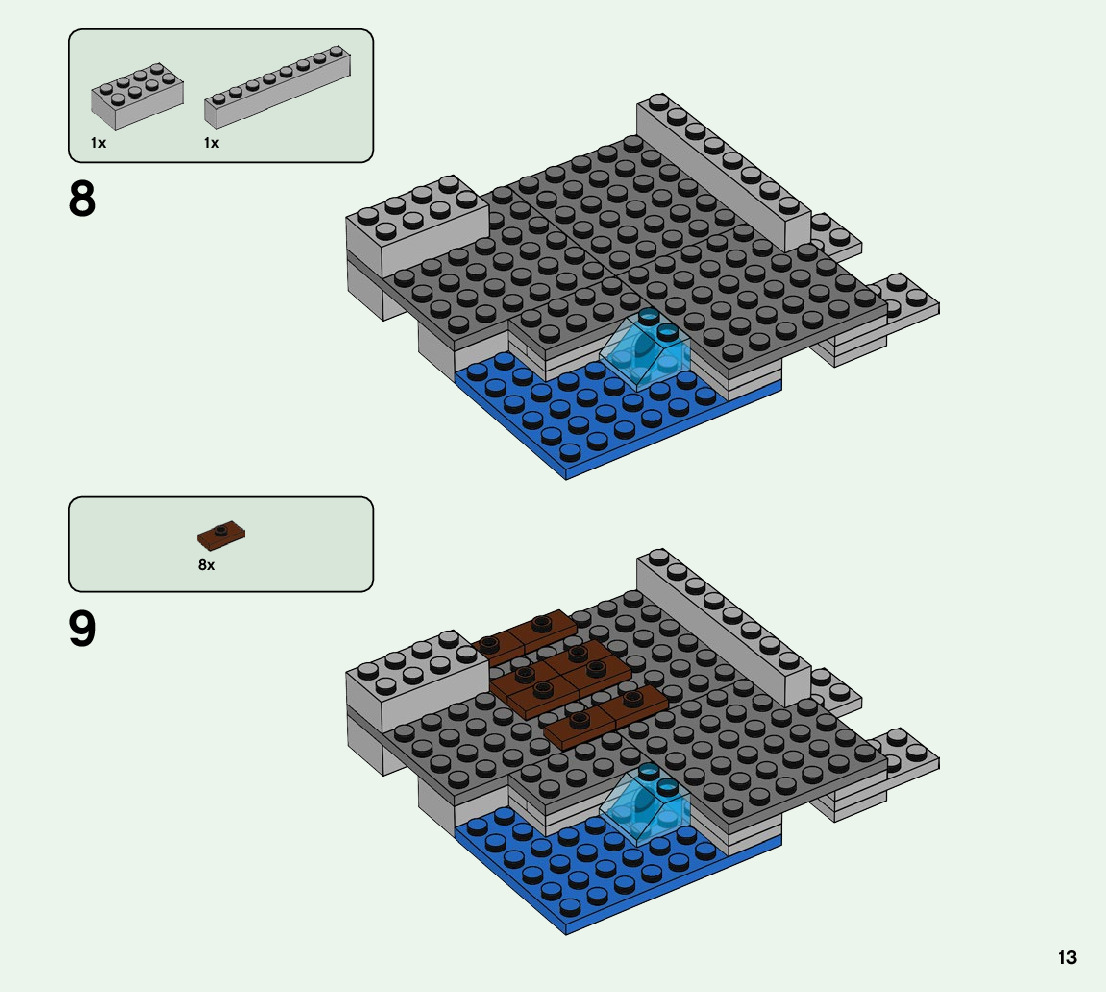 1x 1x

8

8x

9

13