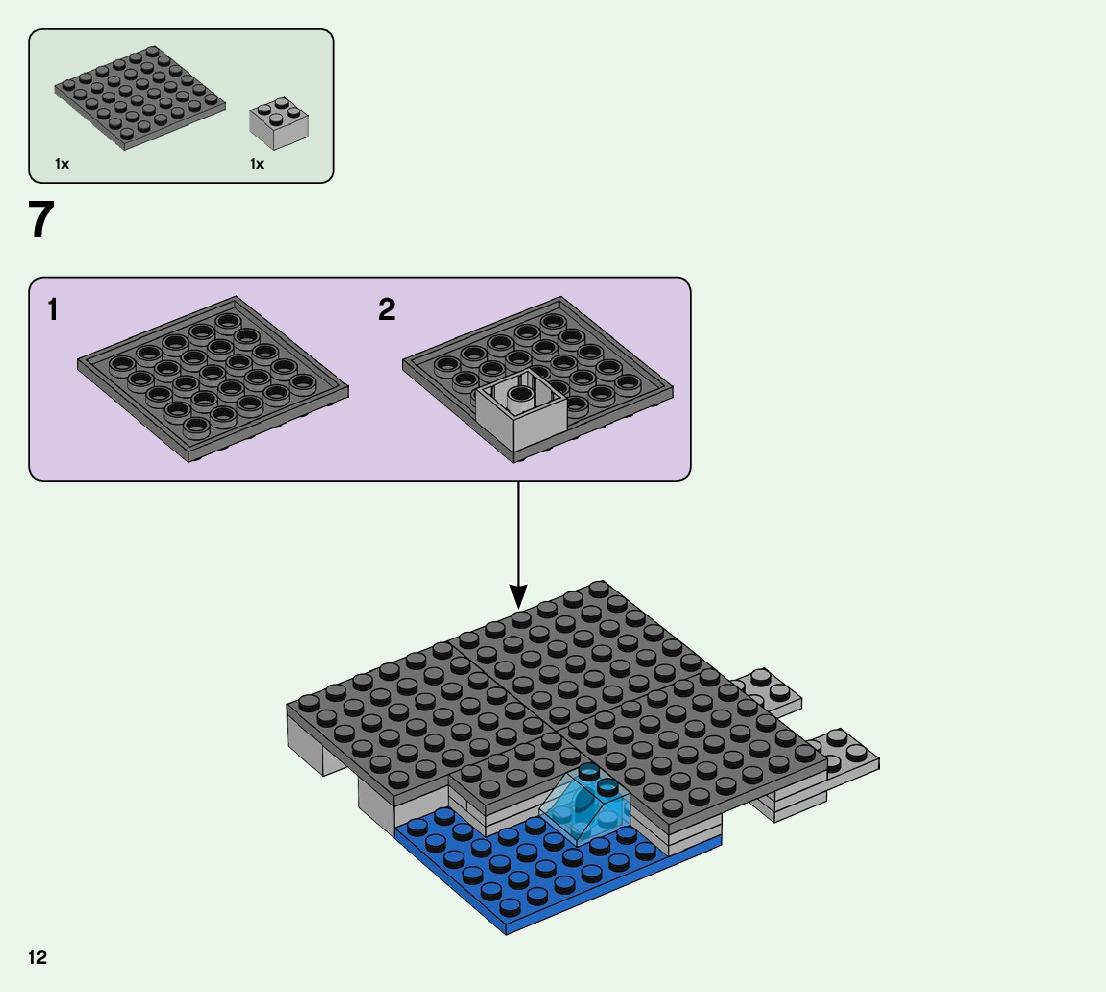 1x
1x

7

1
2

12