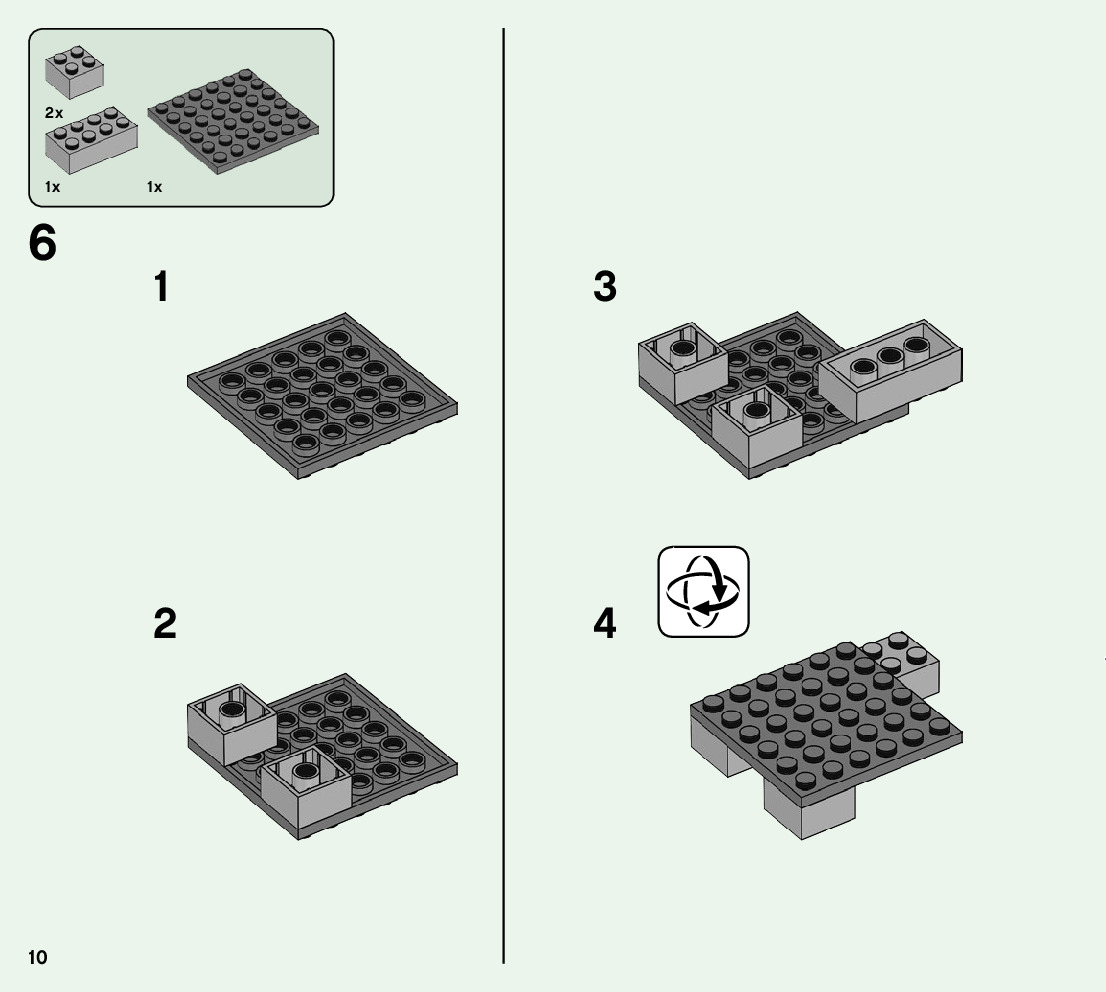 2x

1x

1x

6

1

2

3

4

10