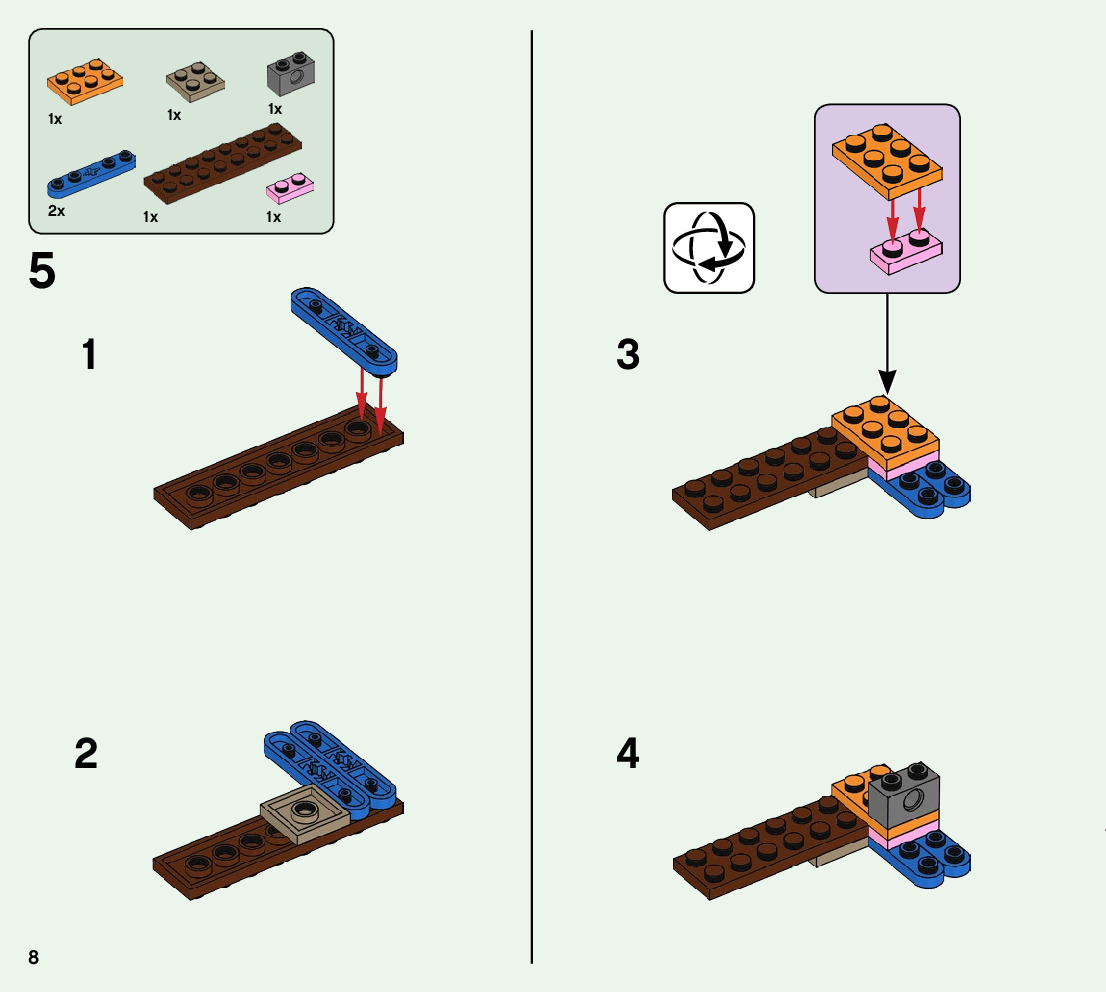 1x
1x
1x
2x
1x
1x

5

1

2

3

4

8