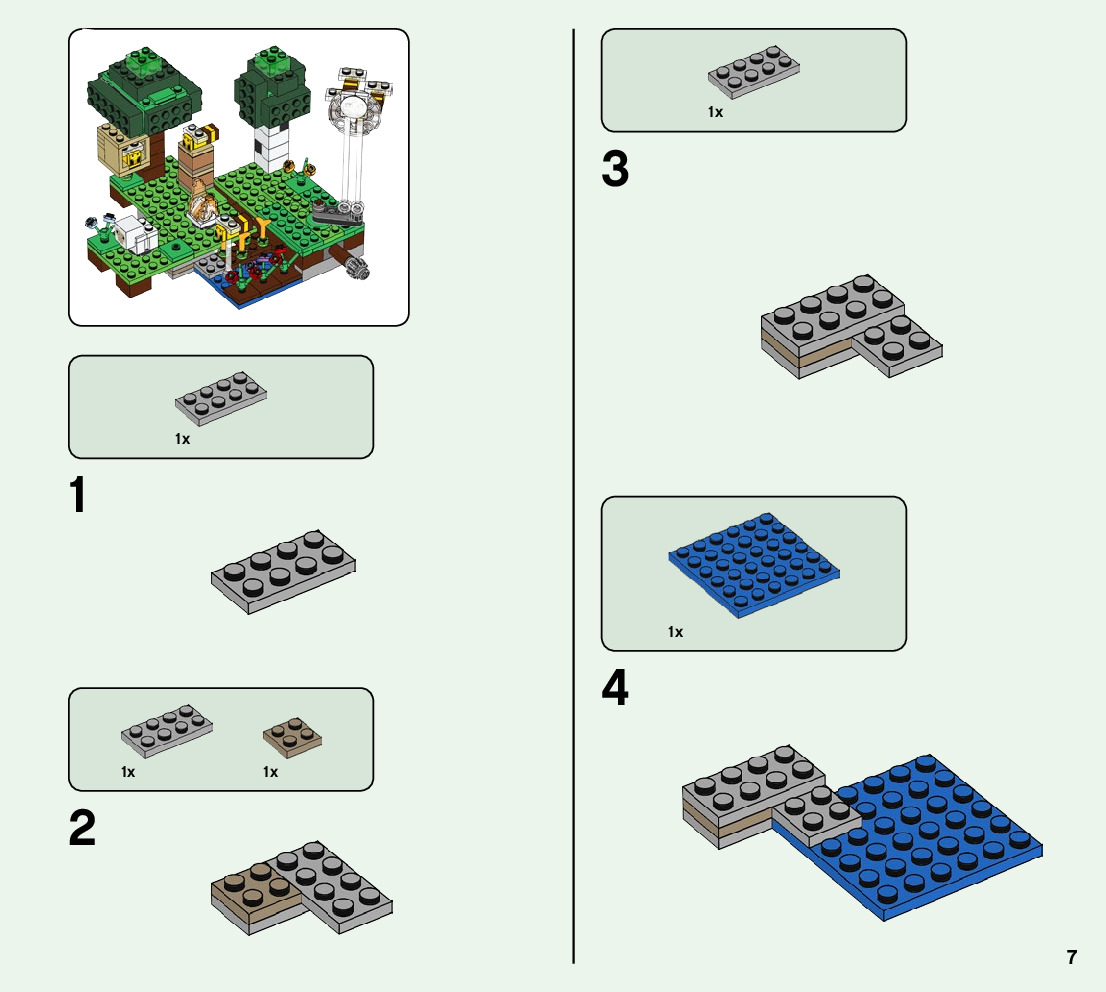 1x

1

1x

1x

2

1x

3

1x

4

7