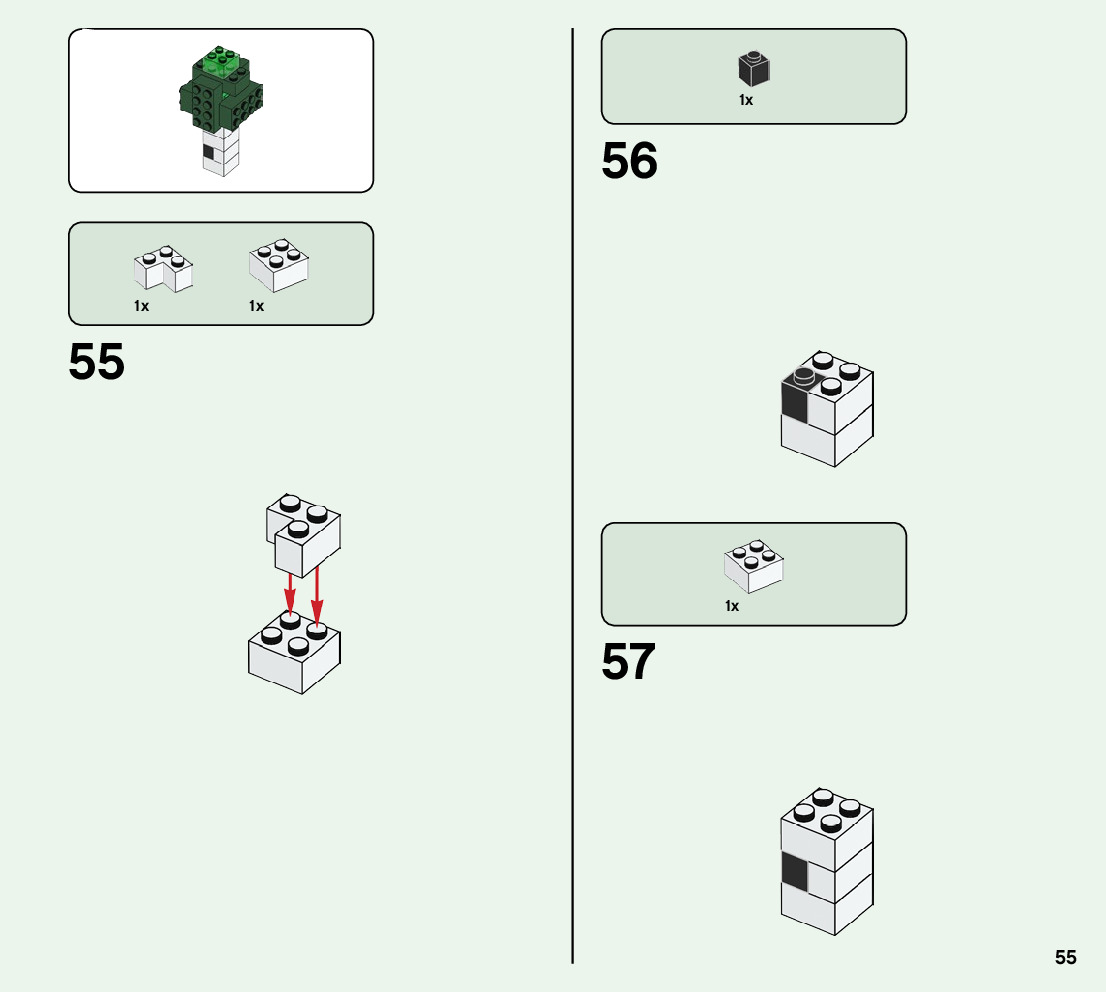 1x

1x

55

1x

56

1x

57

55