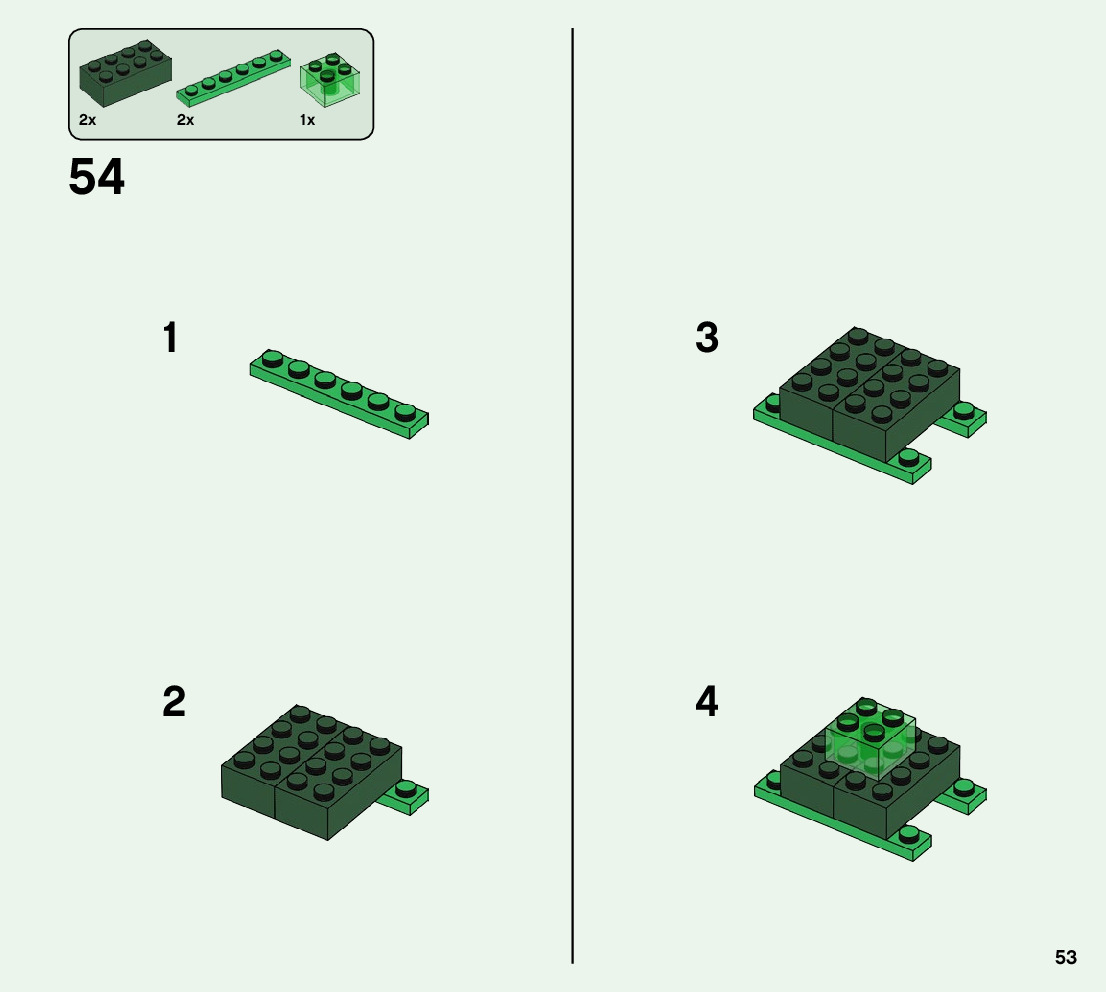 2x
2x
1x

54

1

2

3

4

53