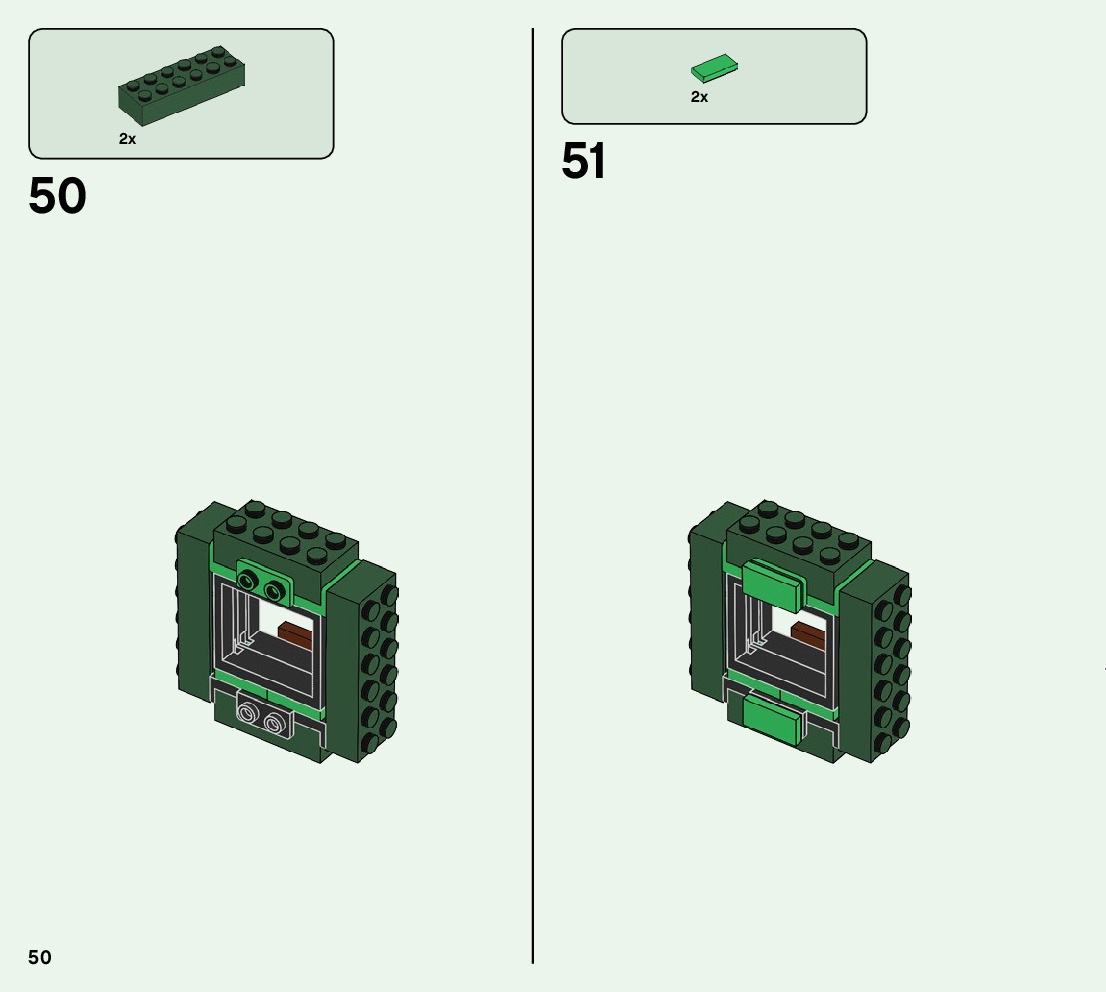 2x

50

2x

51

50