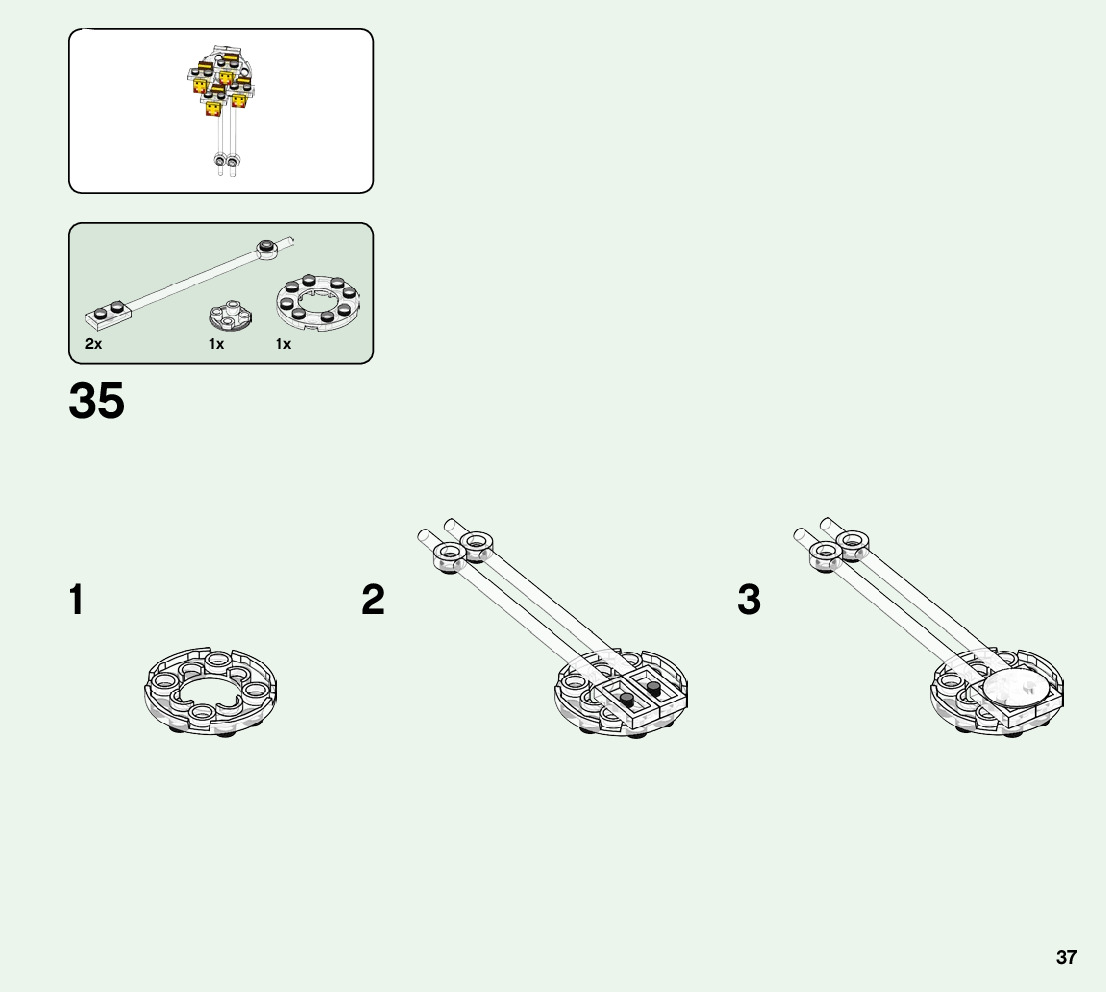 2x
1x
1x

35

1

2

3

37