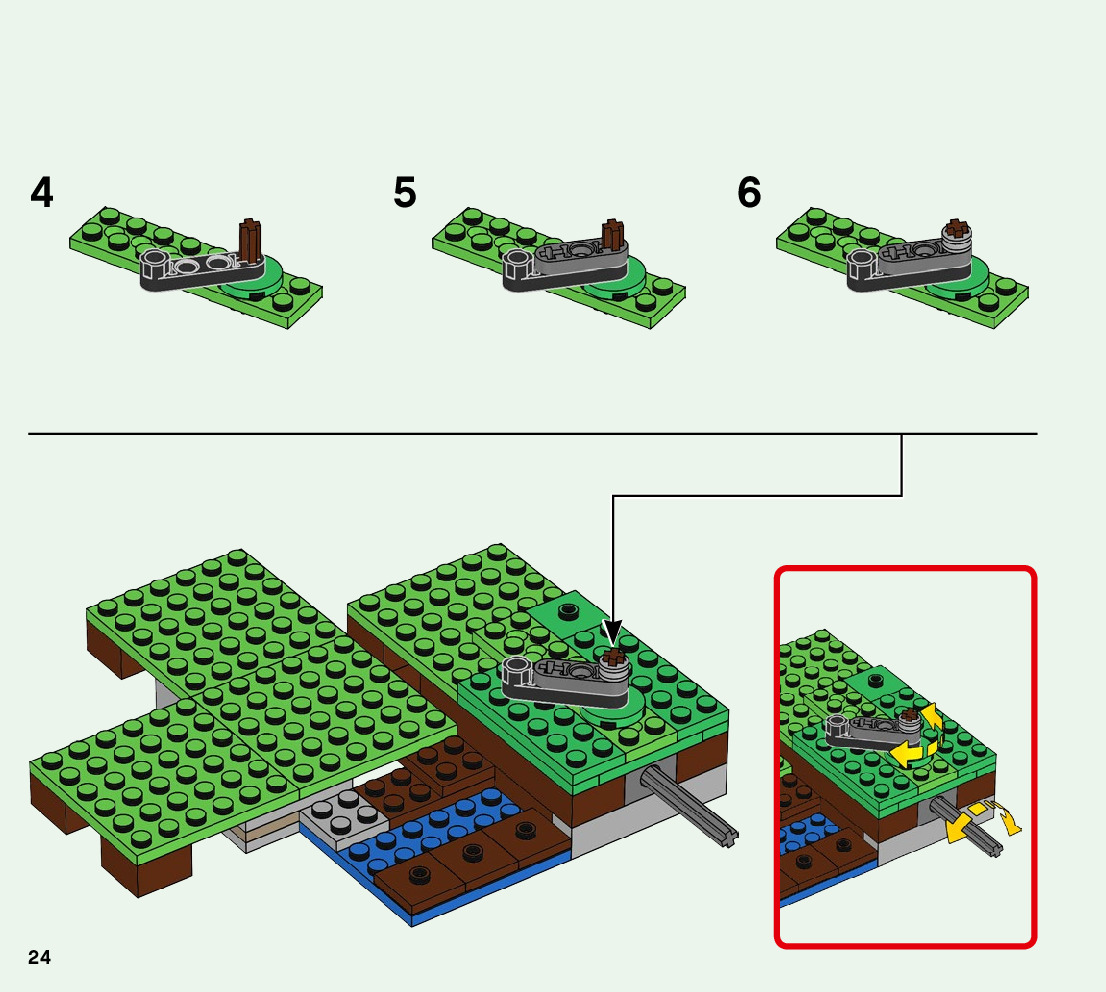 4

5

6

24