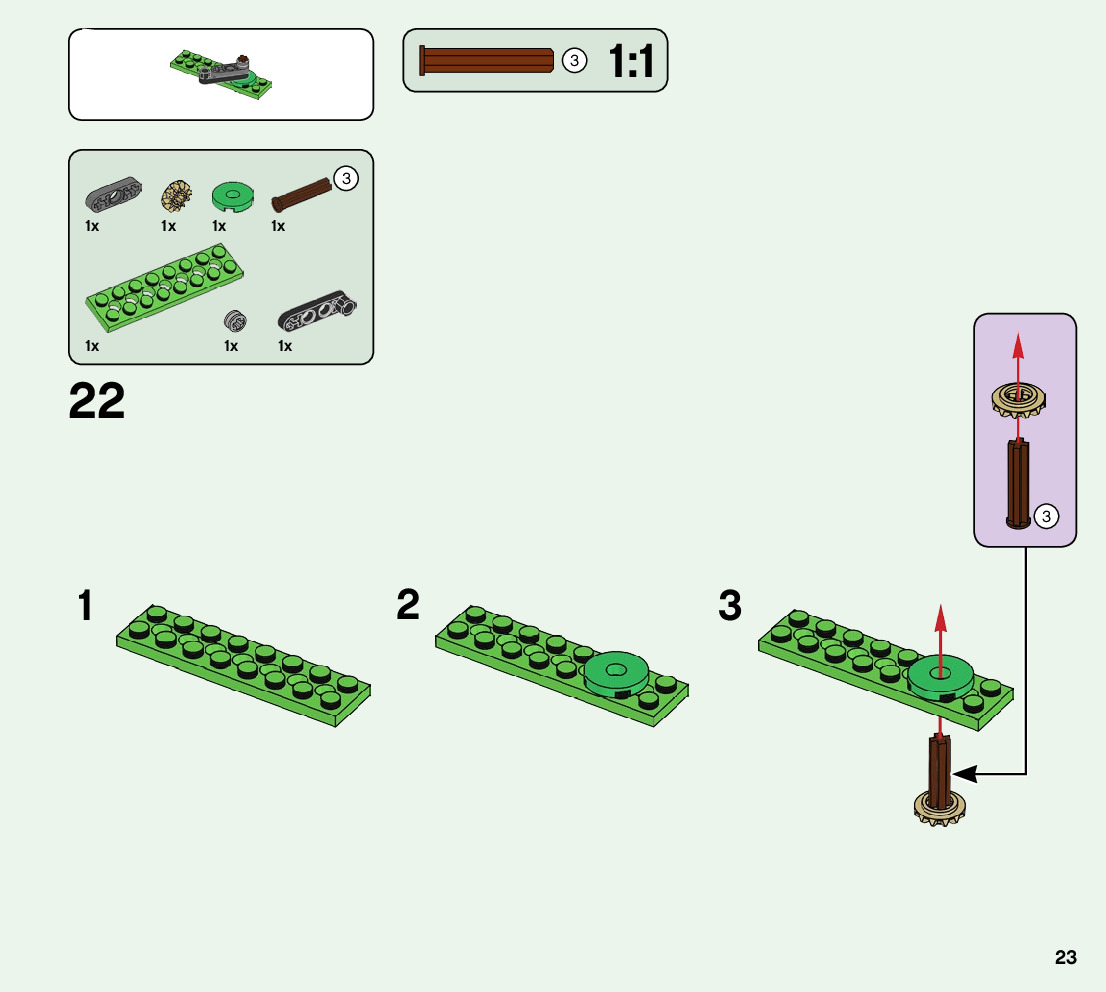 3 1:1

3
1x 1x 1x 1x

1x 1x 1x

22

3

1

2

3

23