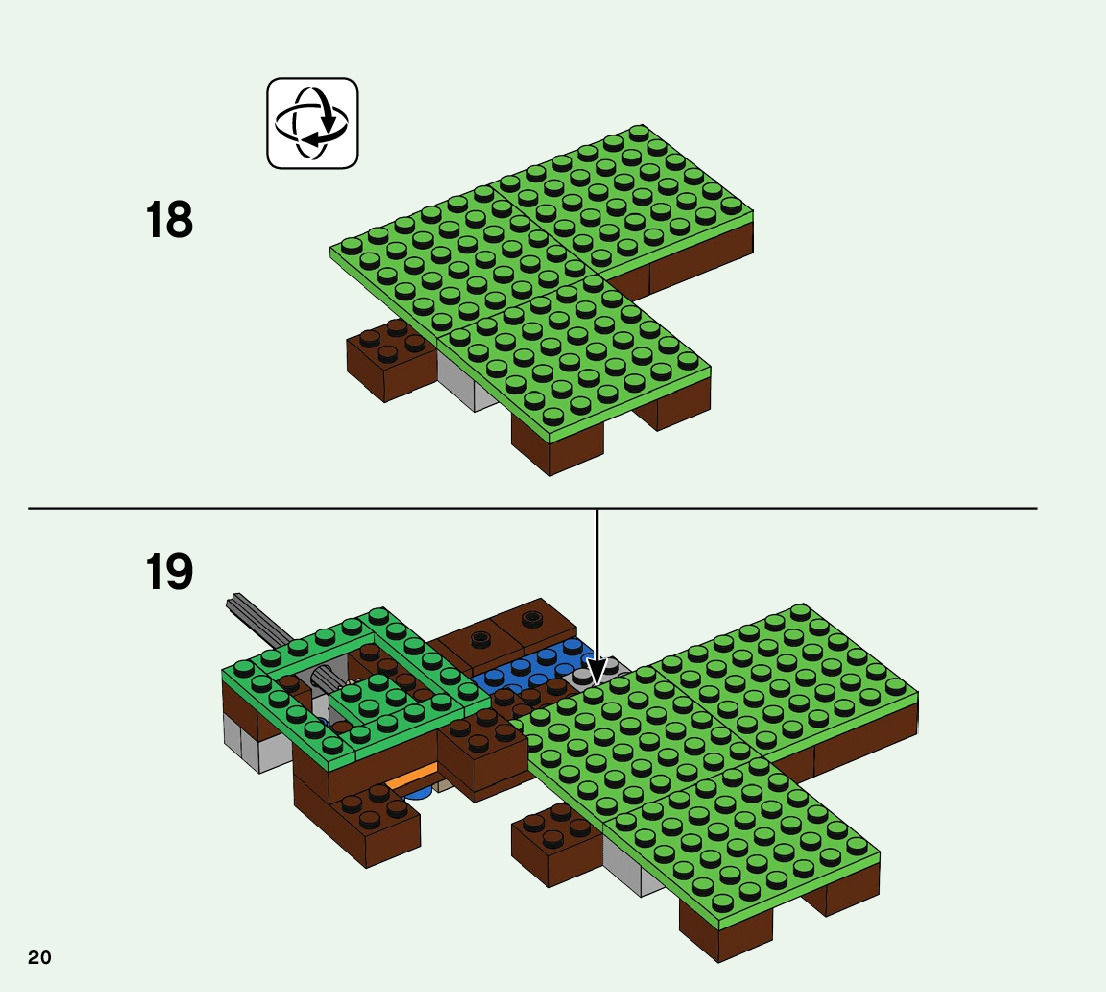 18

19

20