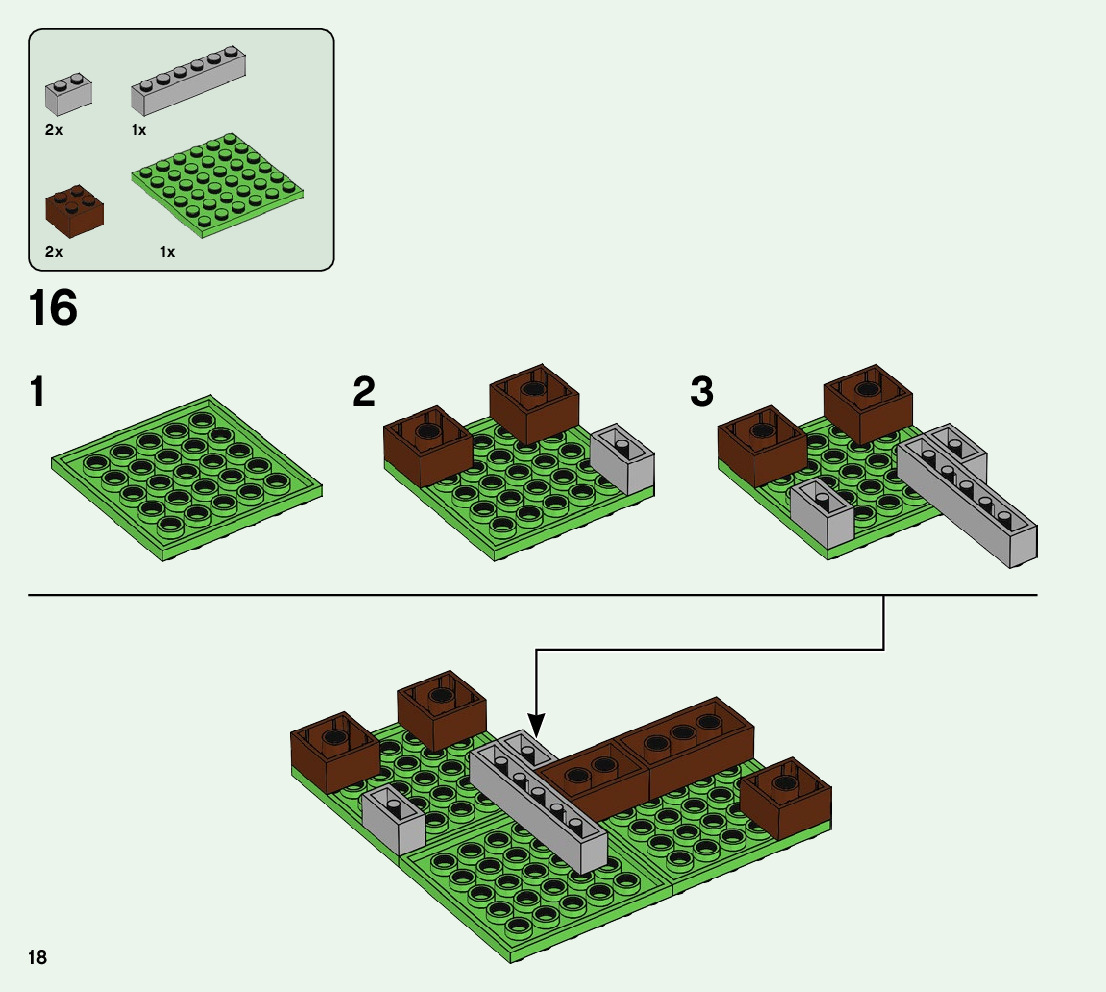 2x
1x
2x
1x

16

1
2
3

18