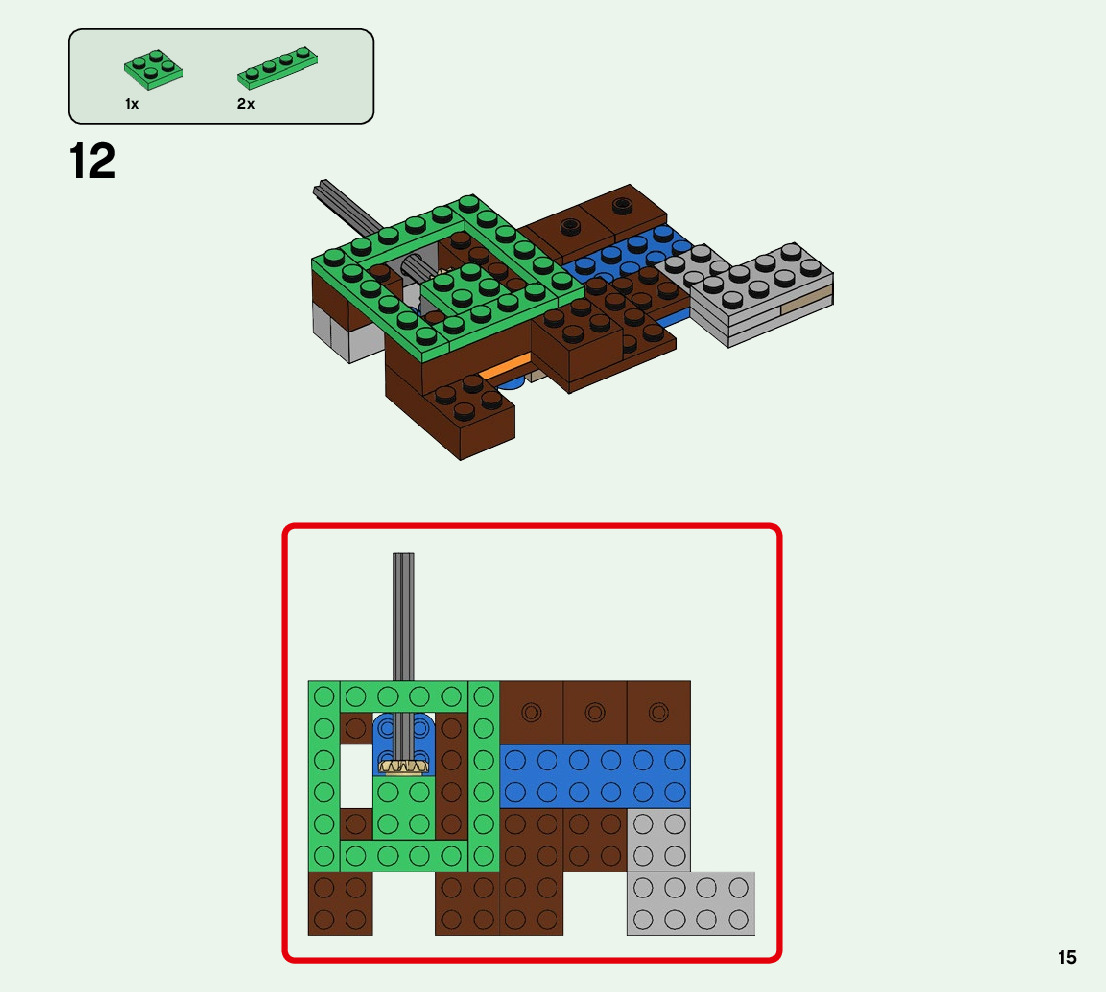 1x
2x

12

15