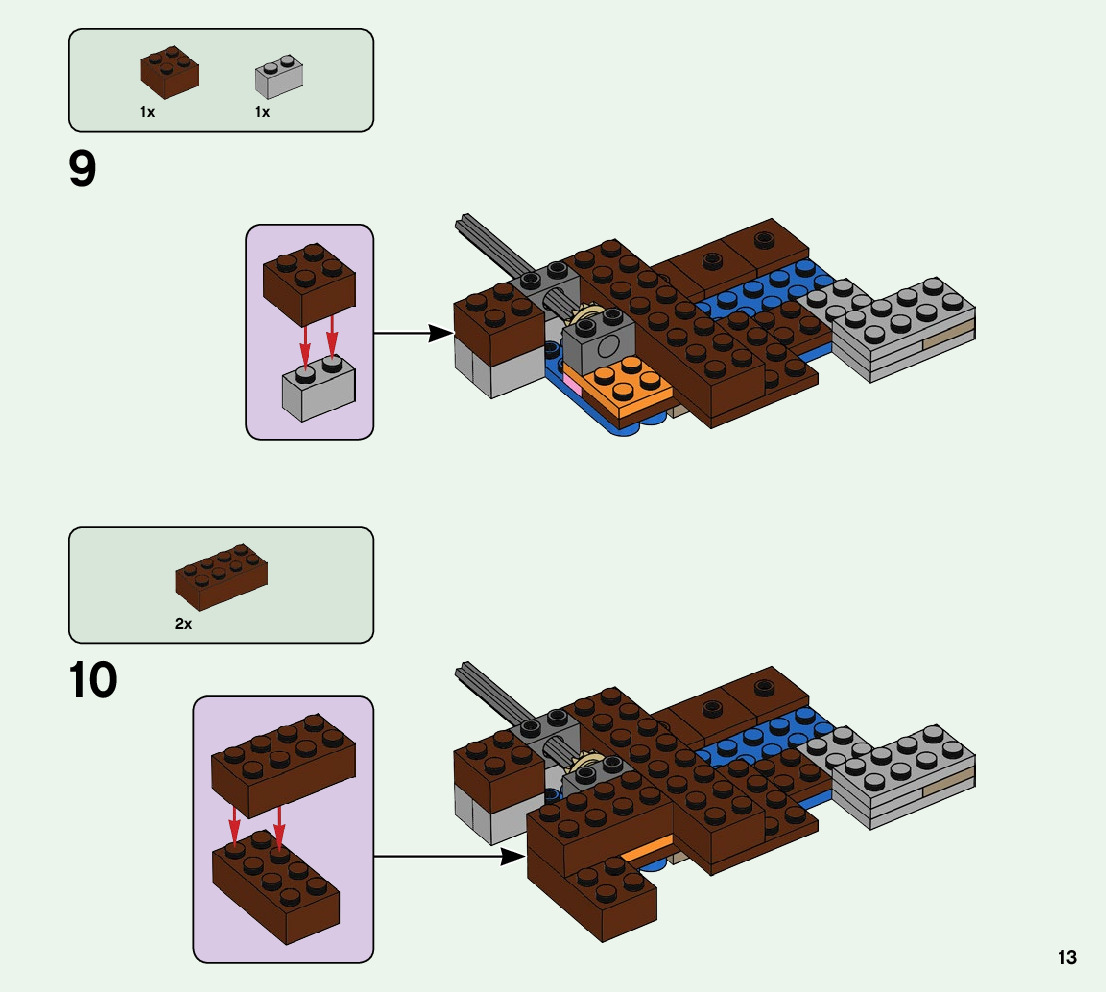 1x
1x

9

2x

10

13