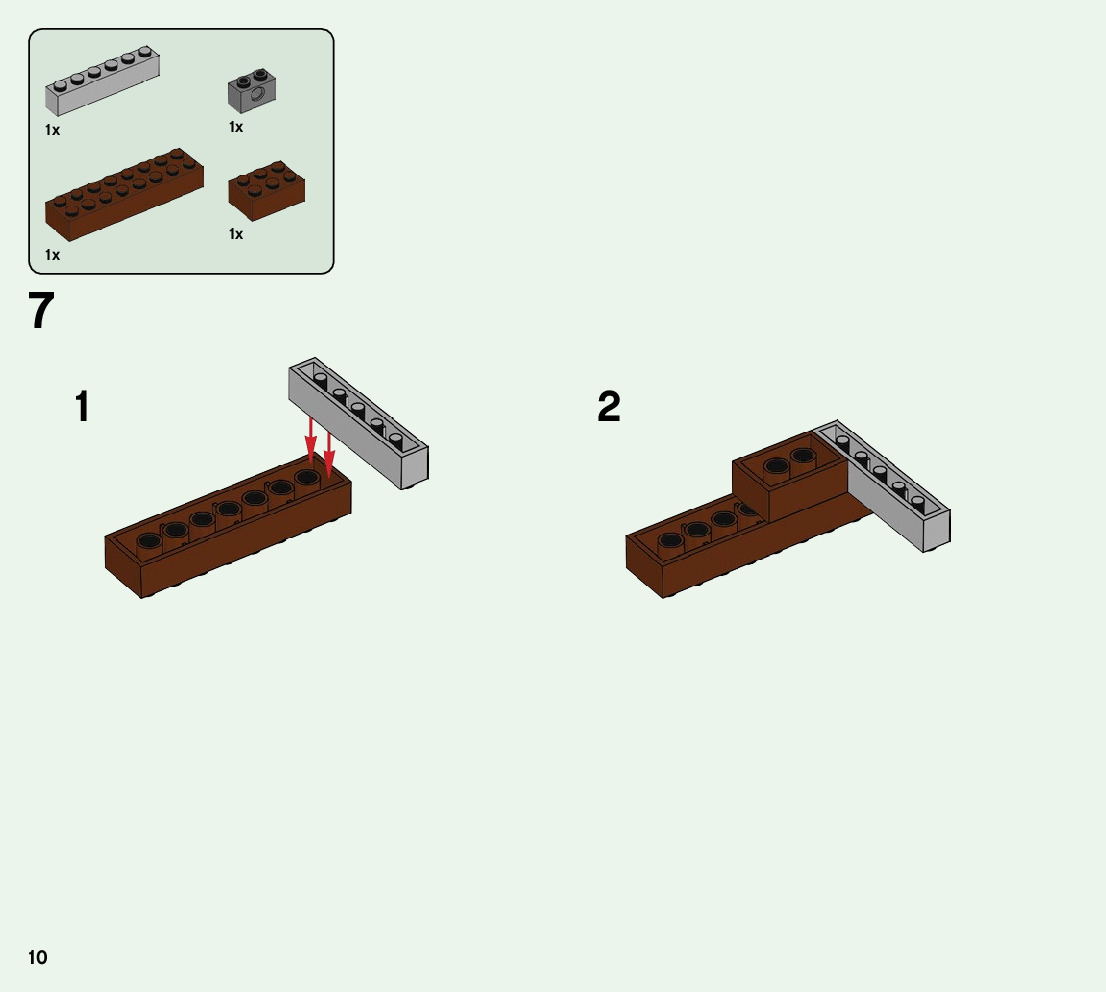 1x

1x

1x

1x

7

1

2

10