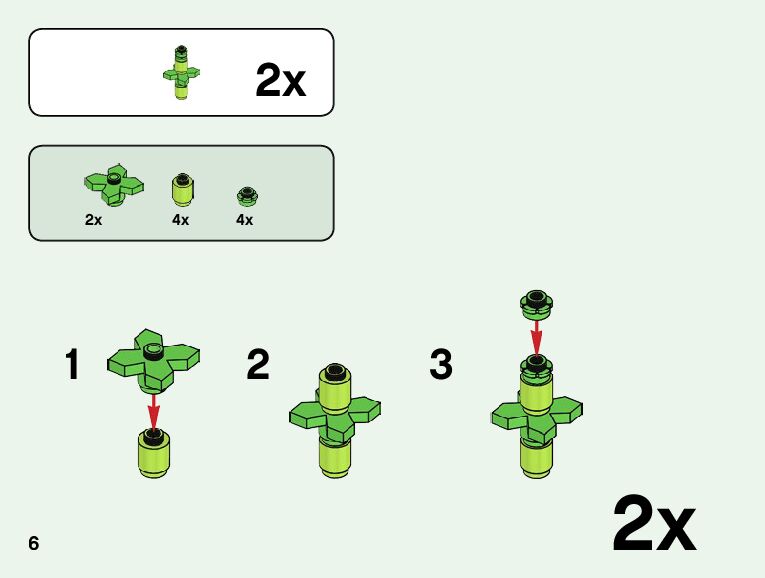 2x

2x
4x
4x

1
2
3

2x

6