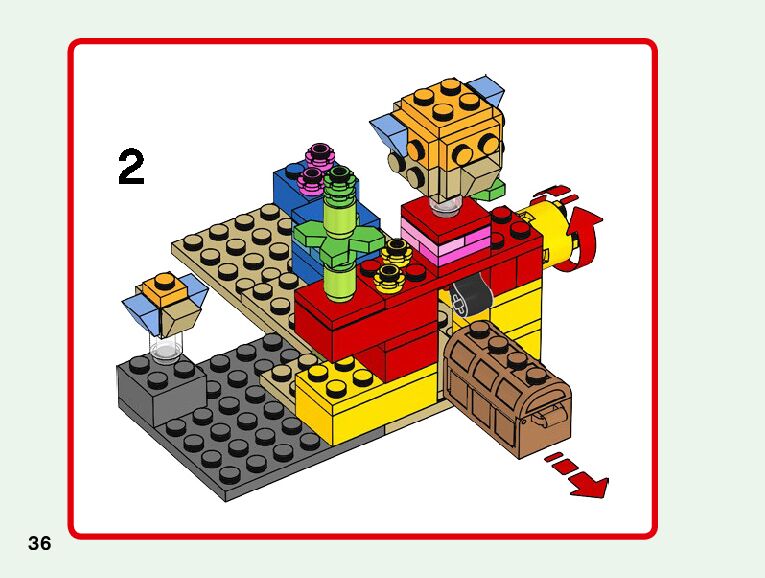 2

36