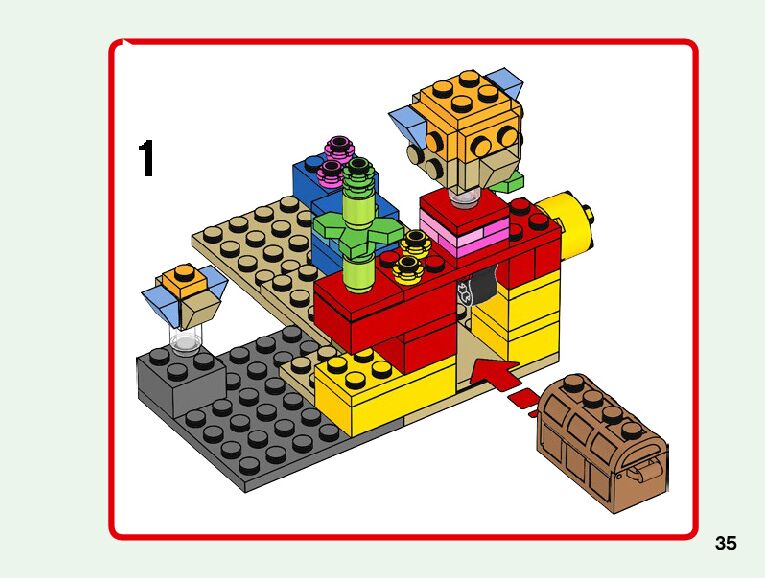 1

35