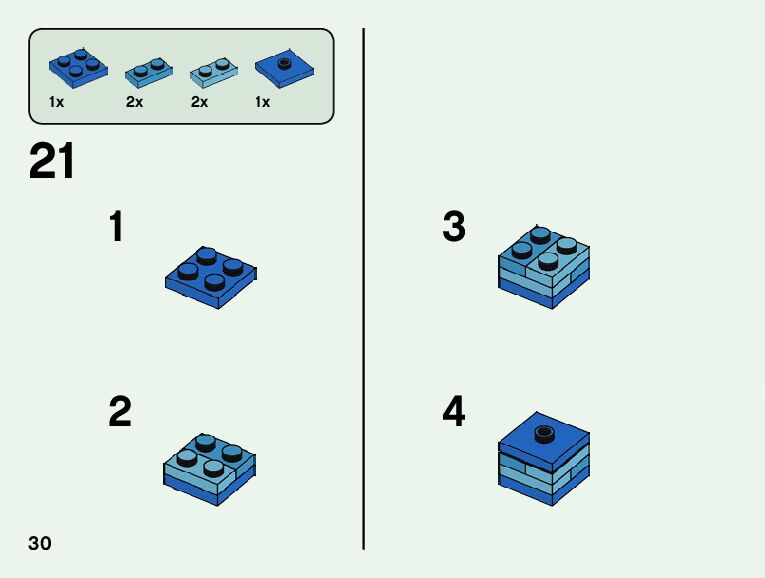 1x 2x 2x 1x

21

1

2

3

4

30