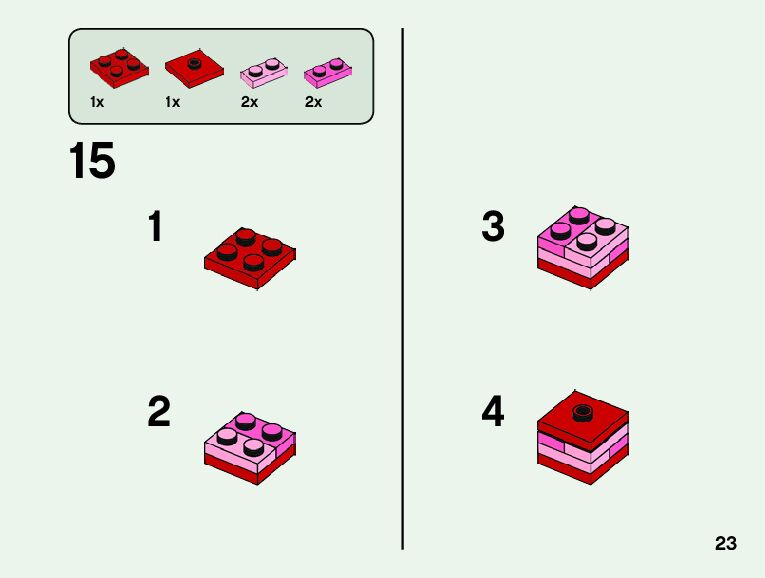 1x 1x 2x 2x

15

1

2

3

4

23