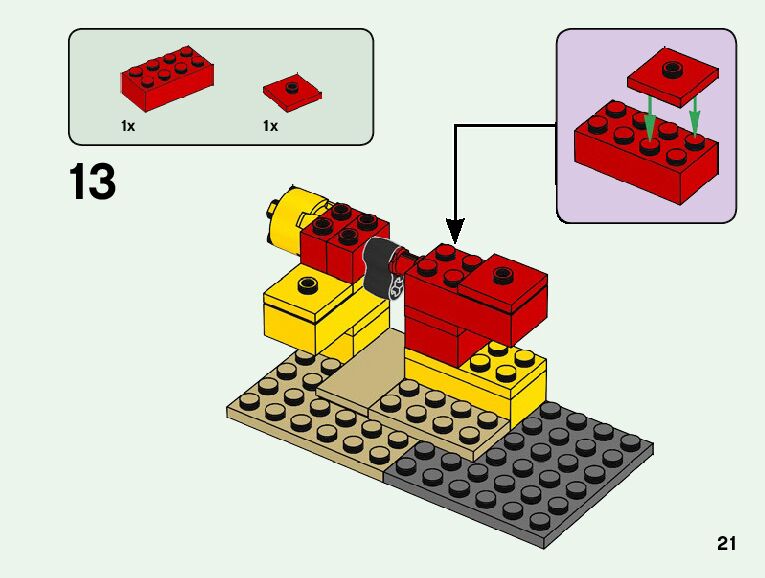 1x
1x

13

21