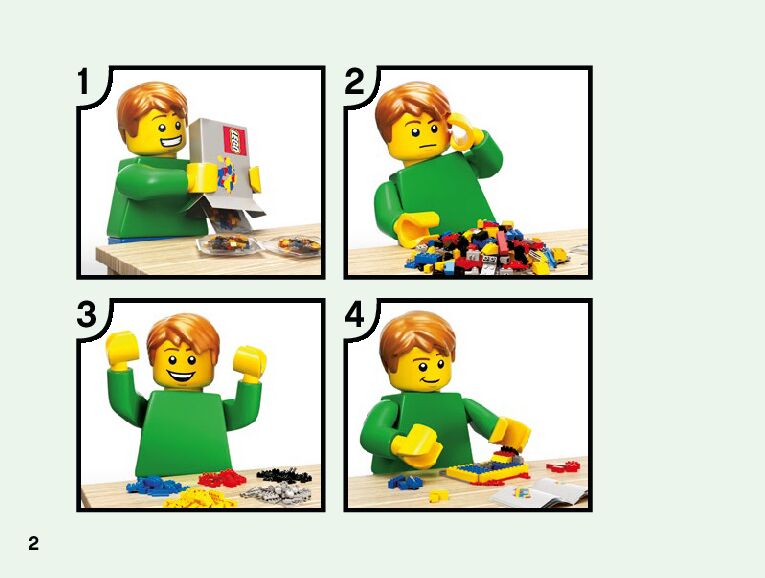 1

LEGO

2

3

4

2