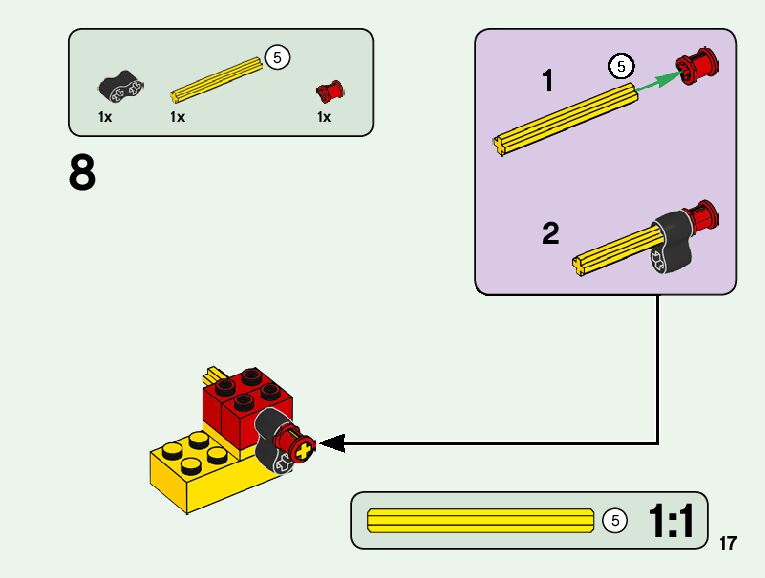 5

1x 1x 1x

8

1 5

2

5 1:1

17