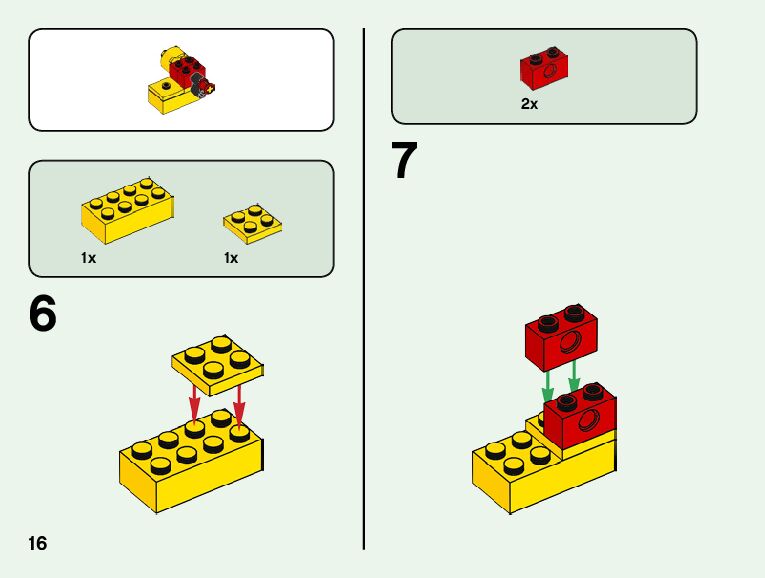 1x

1x

6

16

2x

7