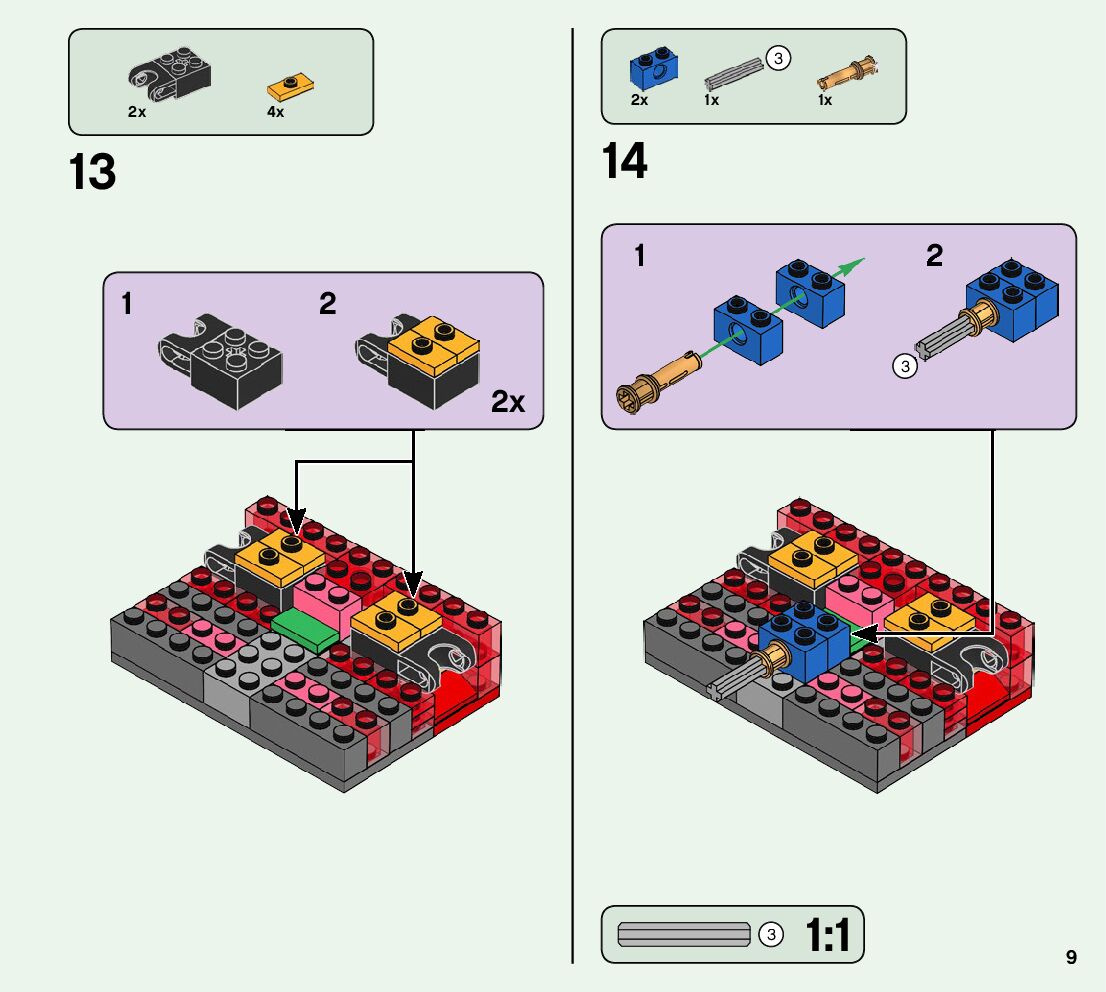 2x 4x

13

1 2

2x

2x 1x 3 1x

14

1 2

3

3 1:1

9