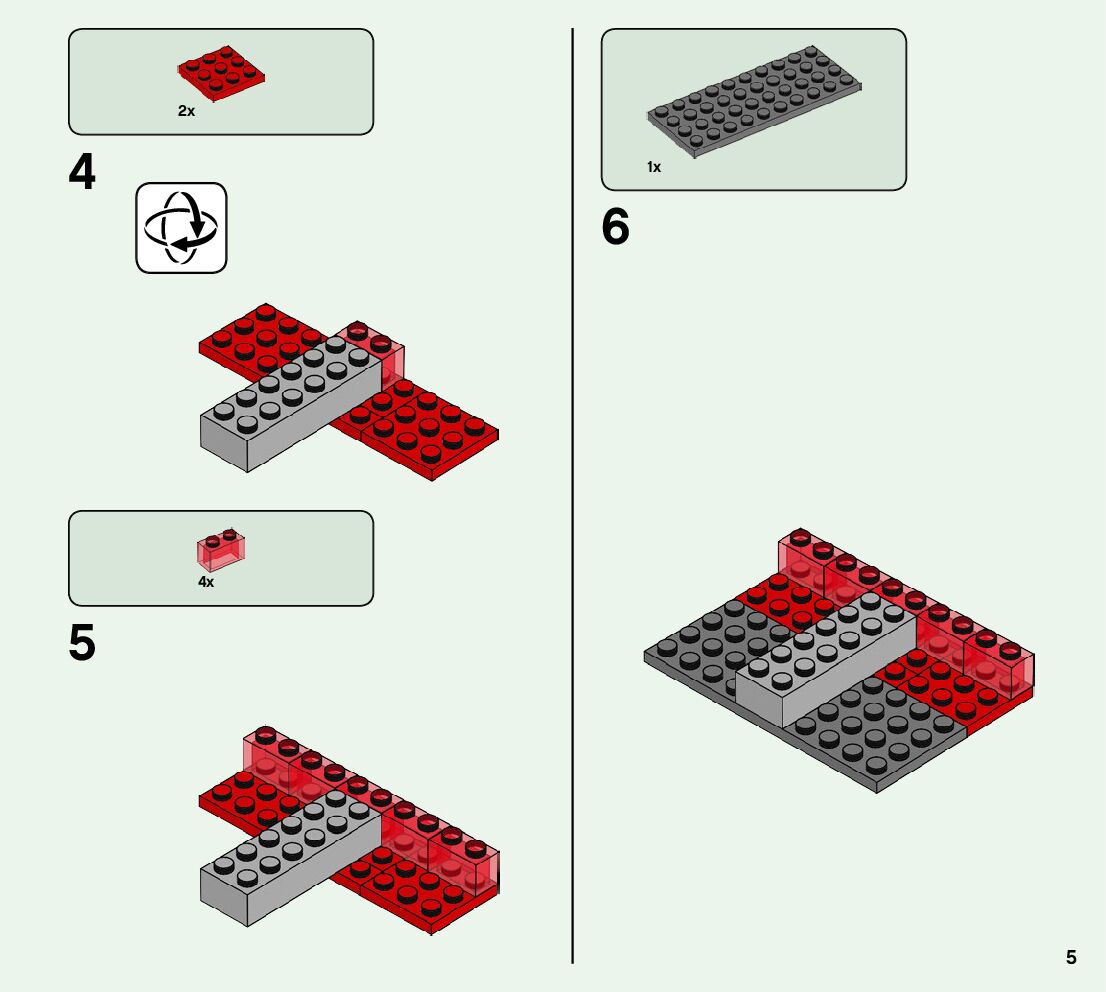 2x

4

4x

5

1x

6

5