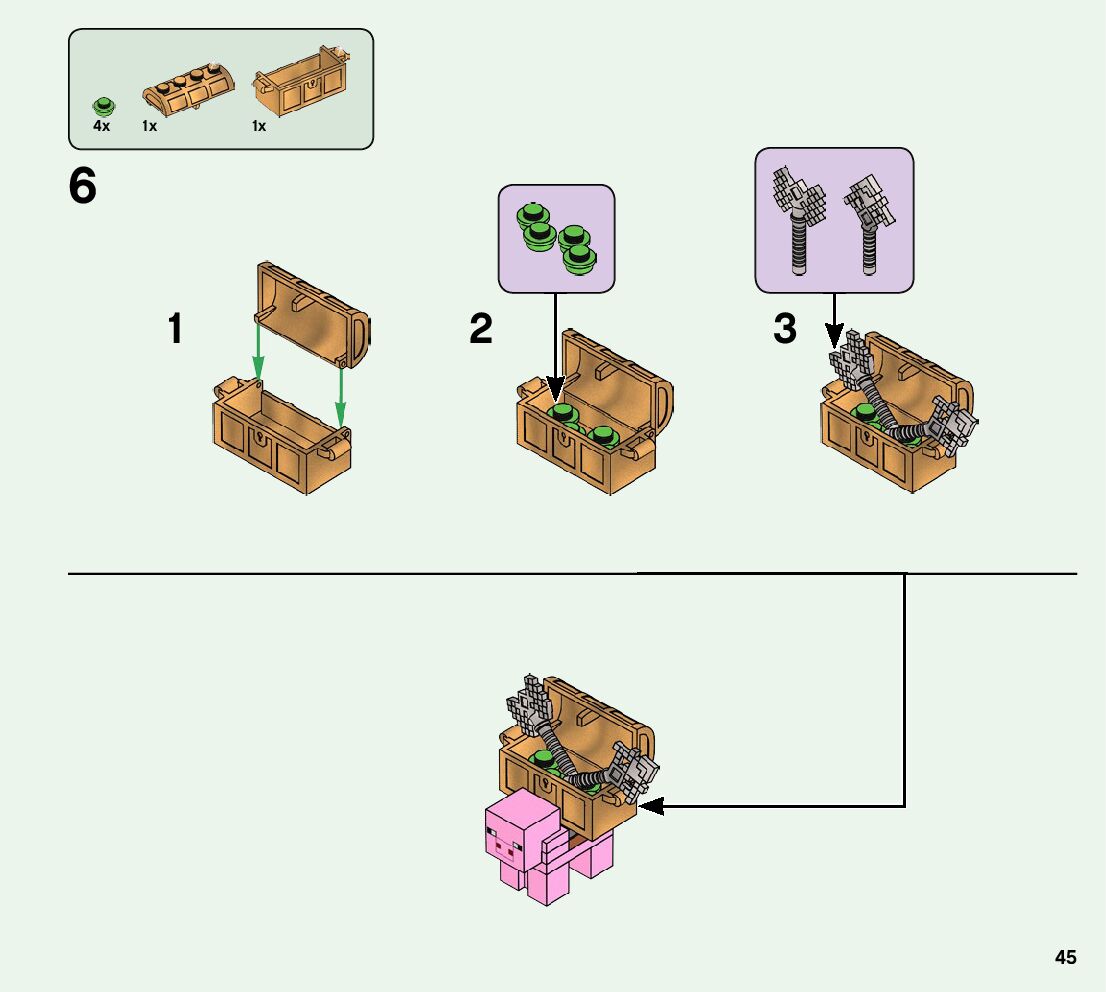 4x
1x
1x

6

1

2

3

45