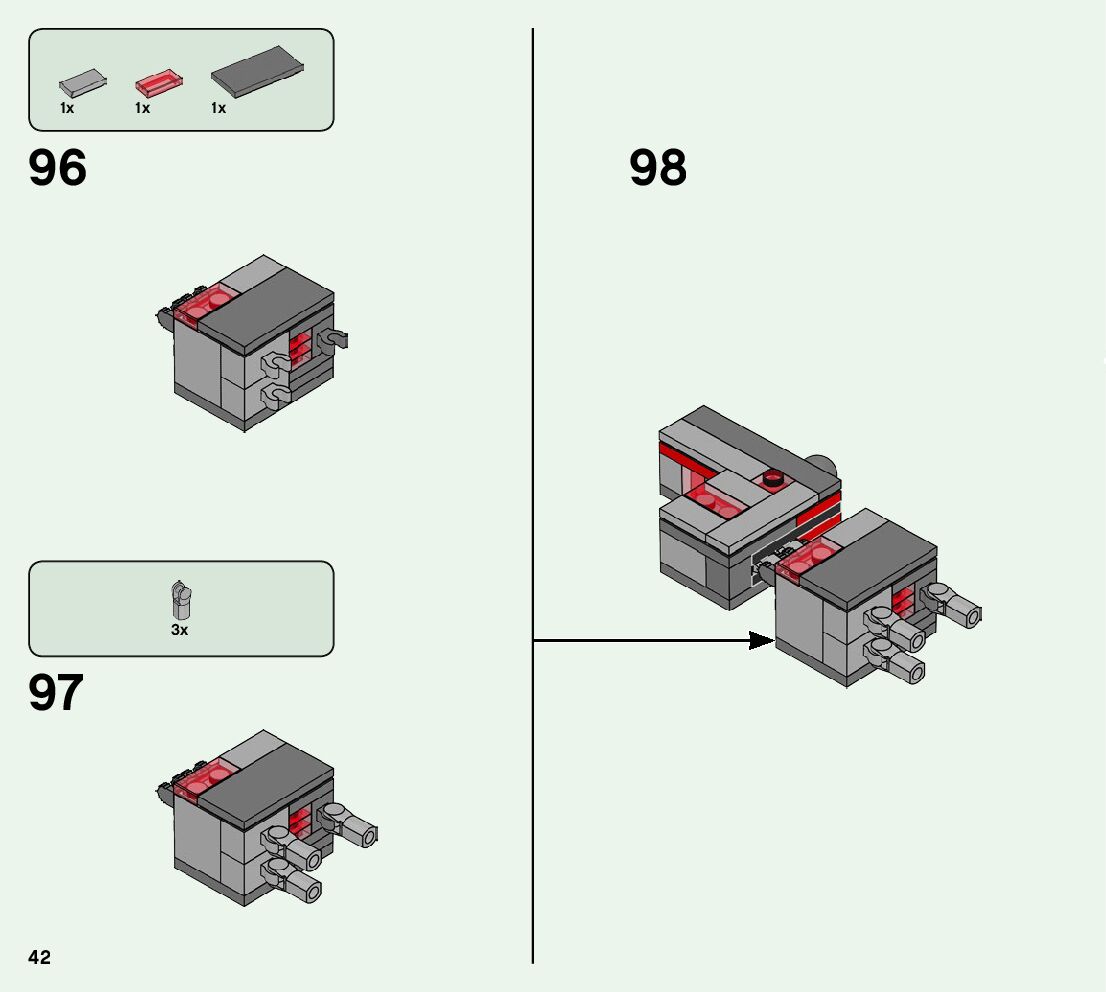 1x 1x 1x

96

3x

97

98

42