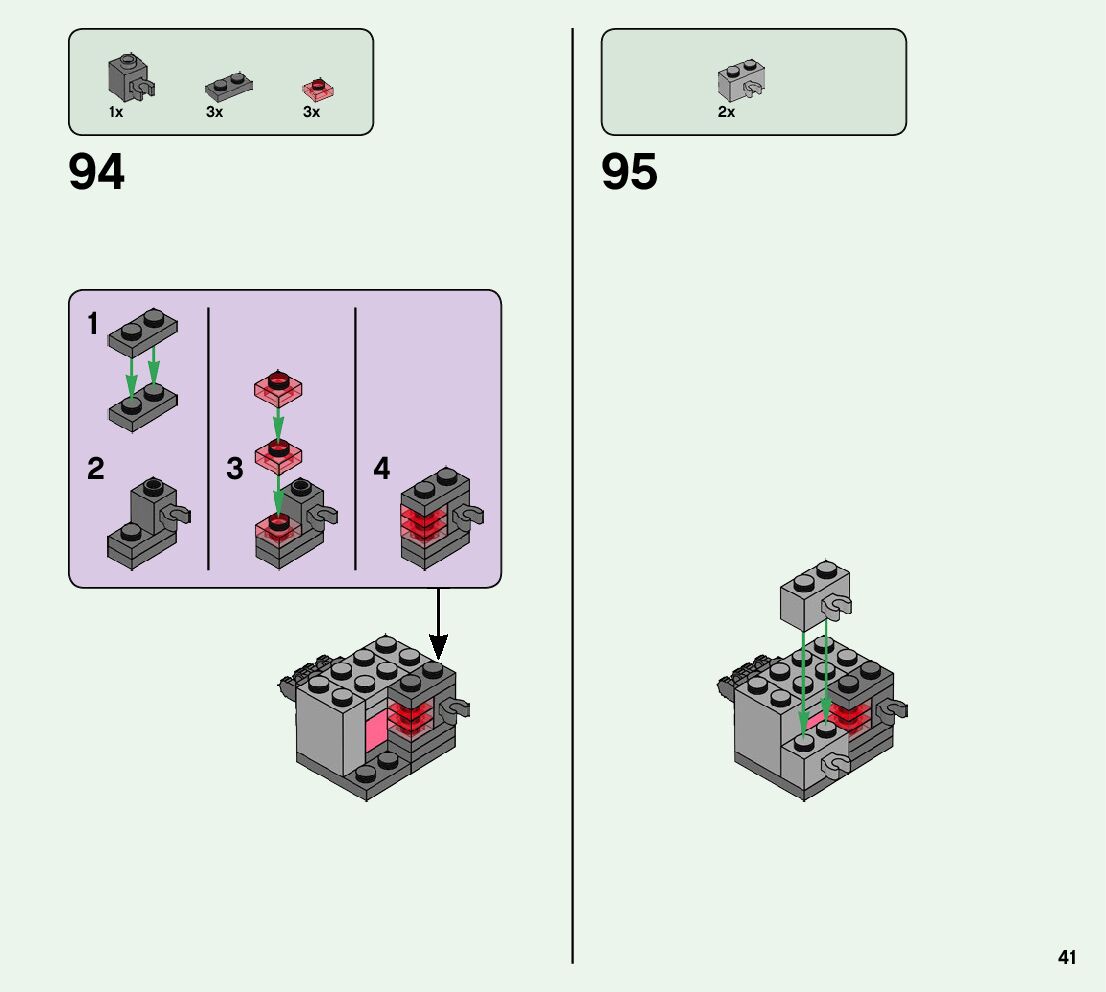 1x 3x 3x

94

1

2

3

4

2x

95

41