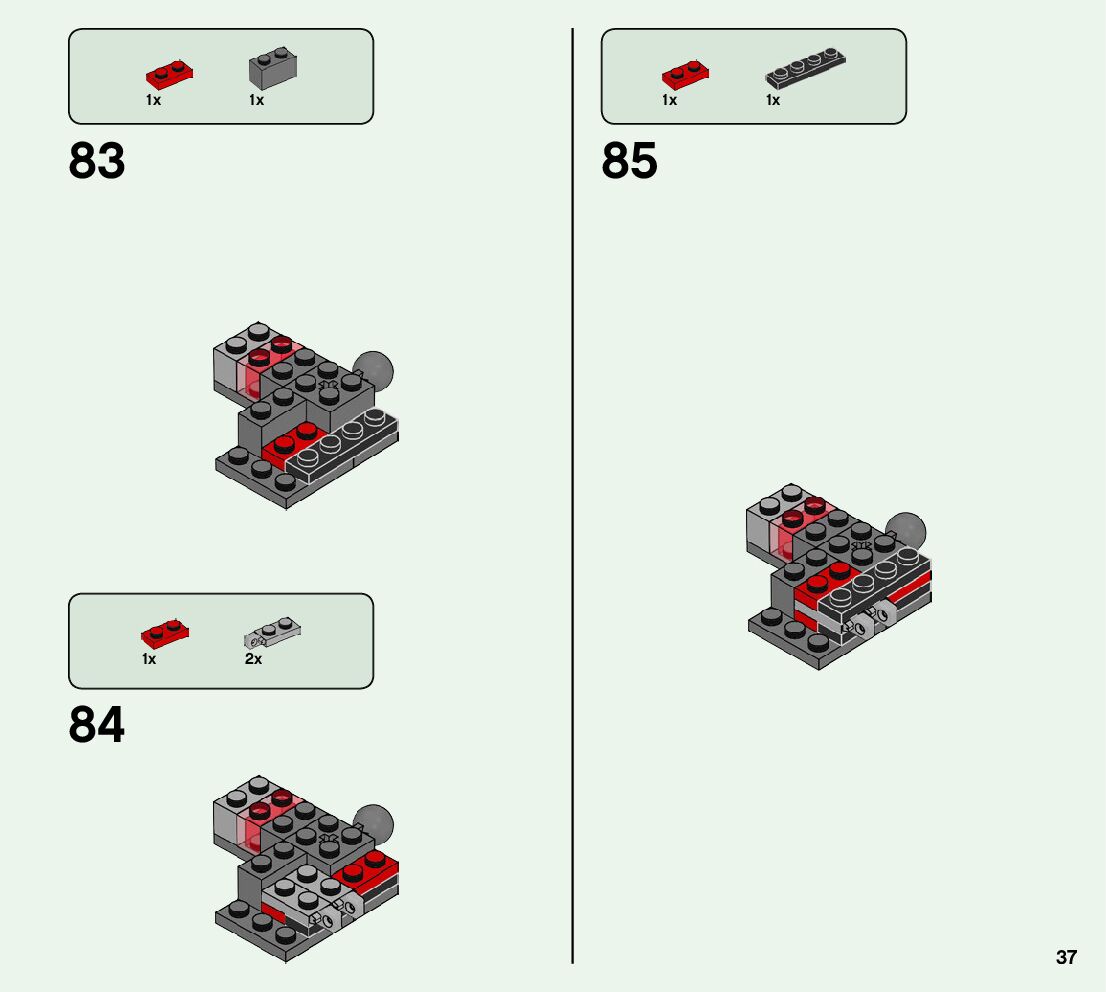 1x 1x

83

1x 2x

84

1x 1x

85

37