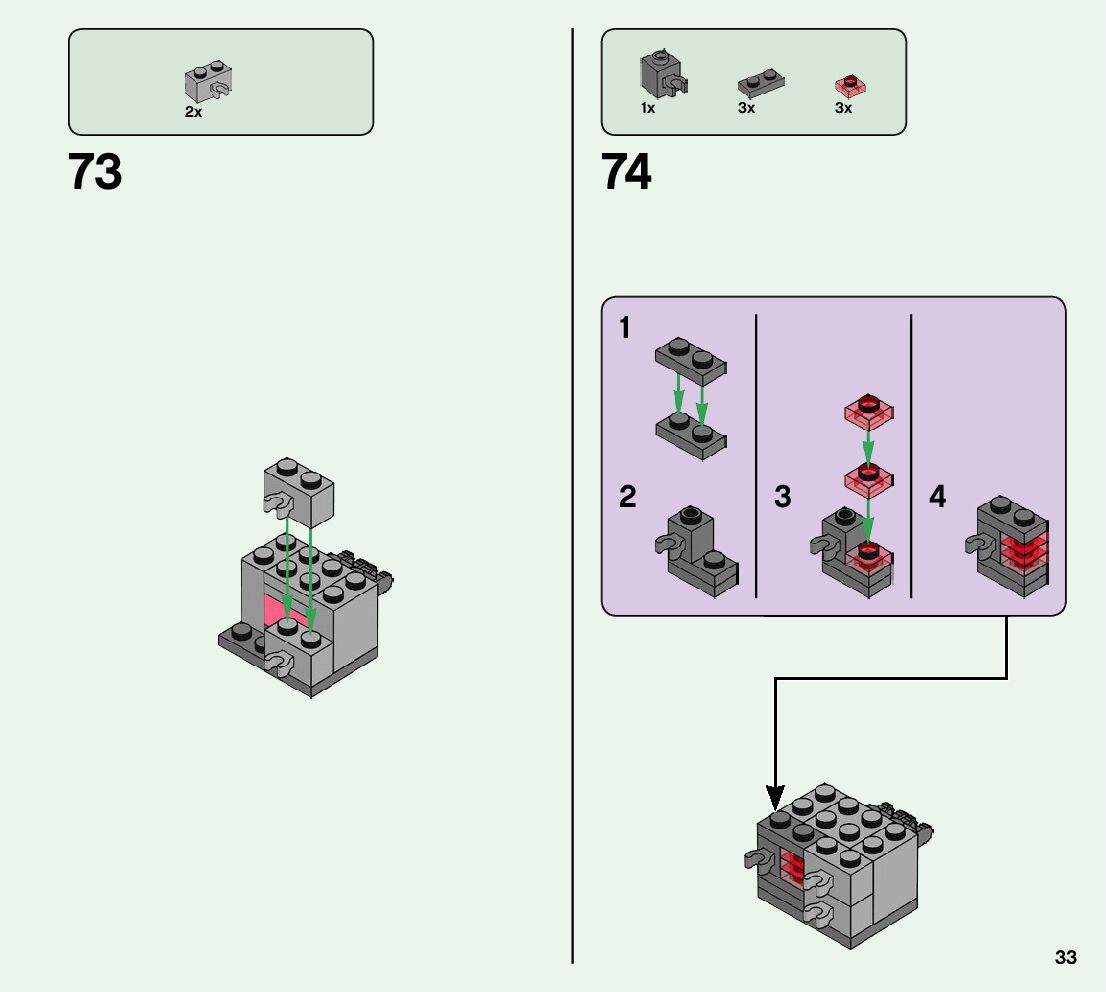 2x

73

1x 3x 3x

74

1

2

3

4

33