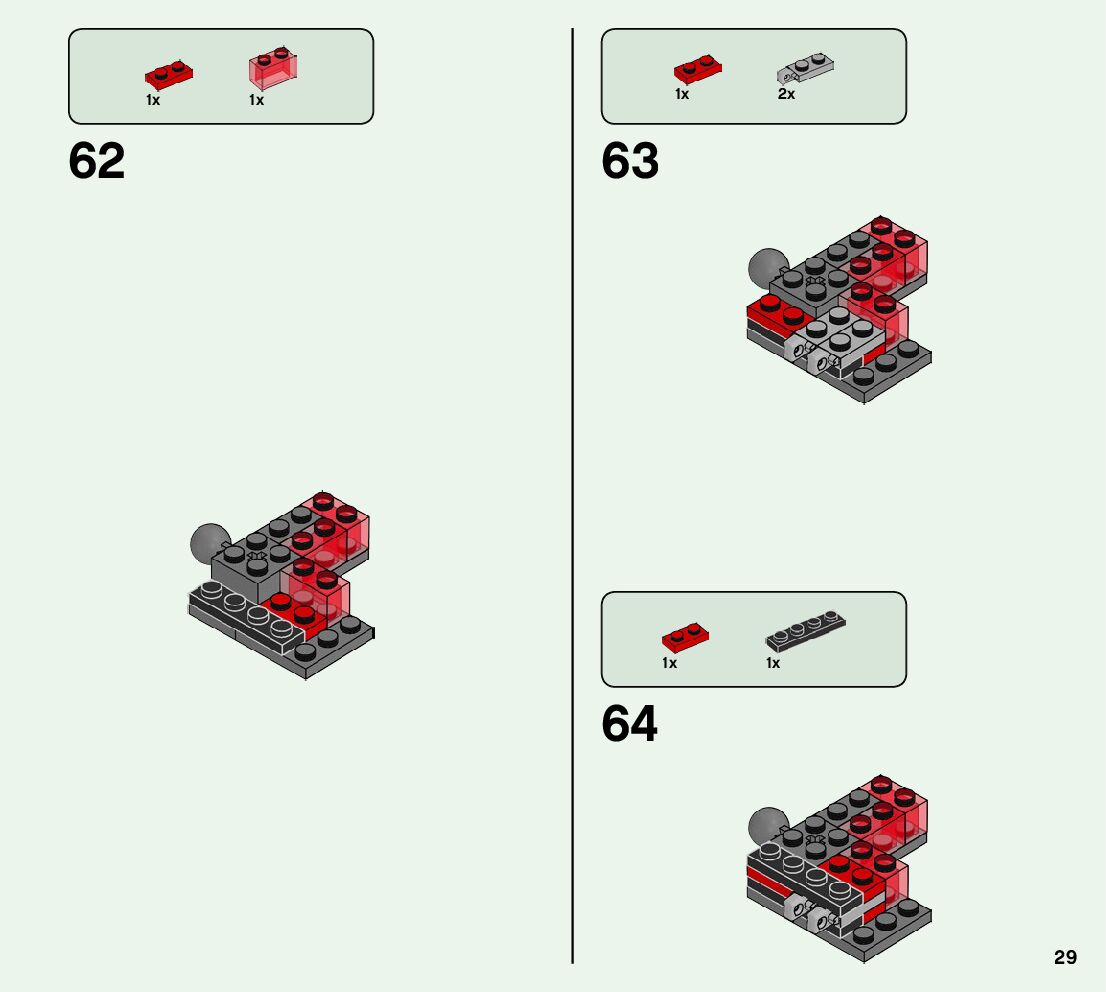 1x 1x

62

1x 2x

63

1x 1x

64

29